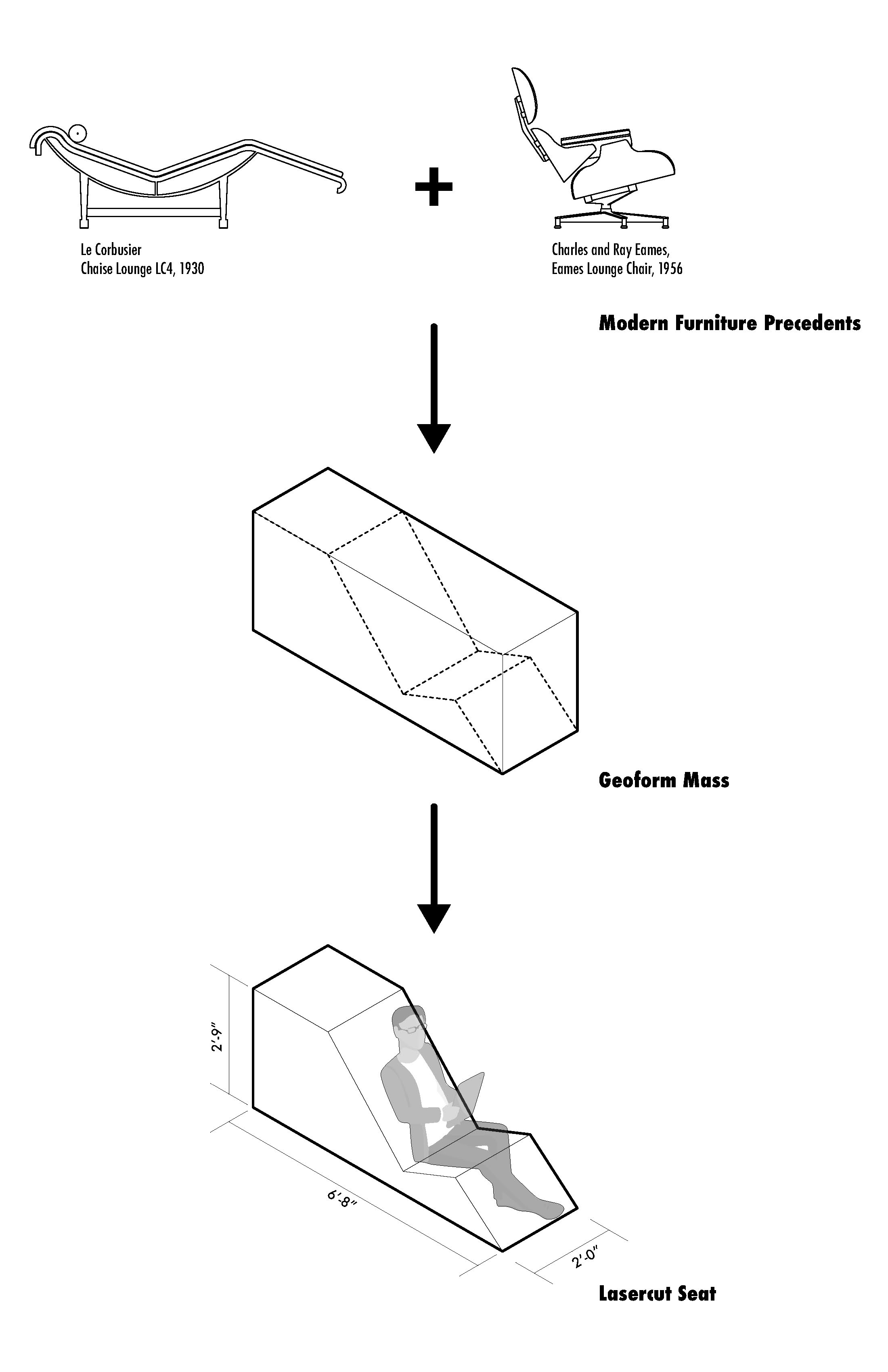 Le Corbusier
Chaise Lounge LC4, 1930

+

Charles and Ray Eames,
Eames Lounge Chair, 1956

Modern Furniture Precedents

Geoform Mass

2'-9"

6'-8"

2'-0"

Lasercut Seat