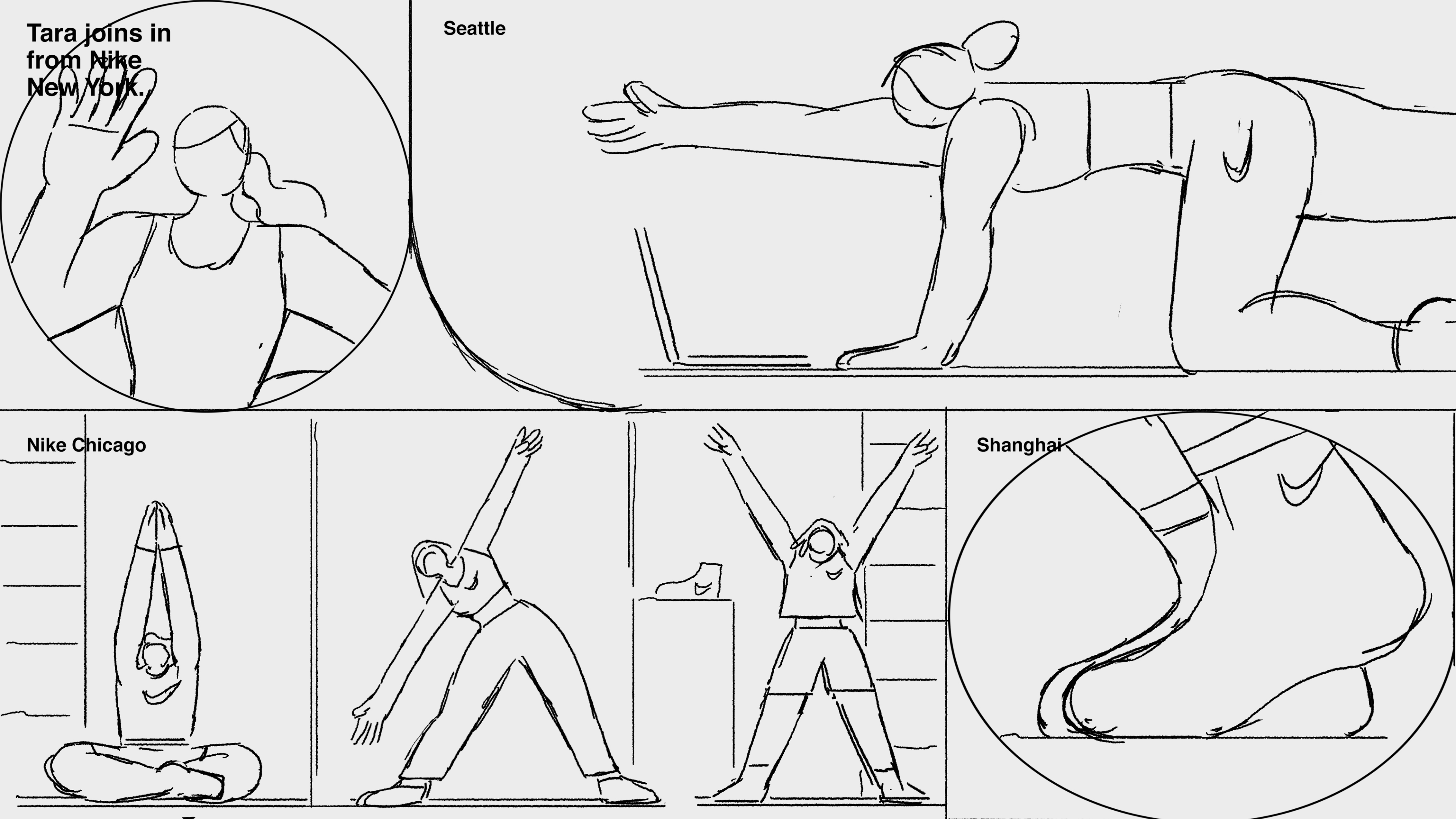 Tara joins in from Nike New York.

Seattle

Nike Chicago

Shanghai