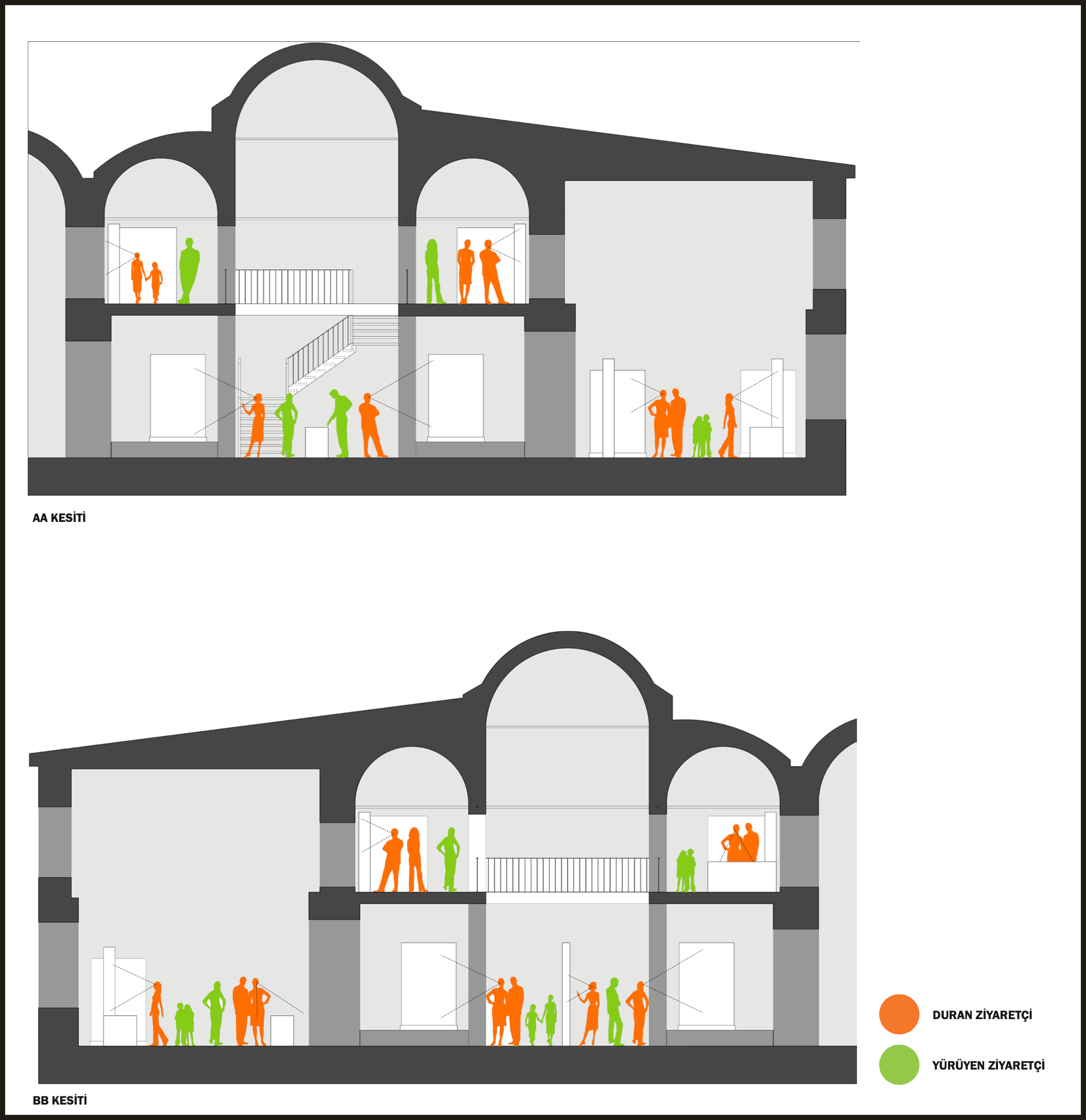 AA KESİTİ

BB KESİTİ

DURAN ZİYARETÇİ

YÜRÜYEN ZİYARETÇİ