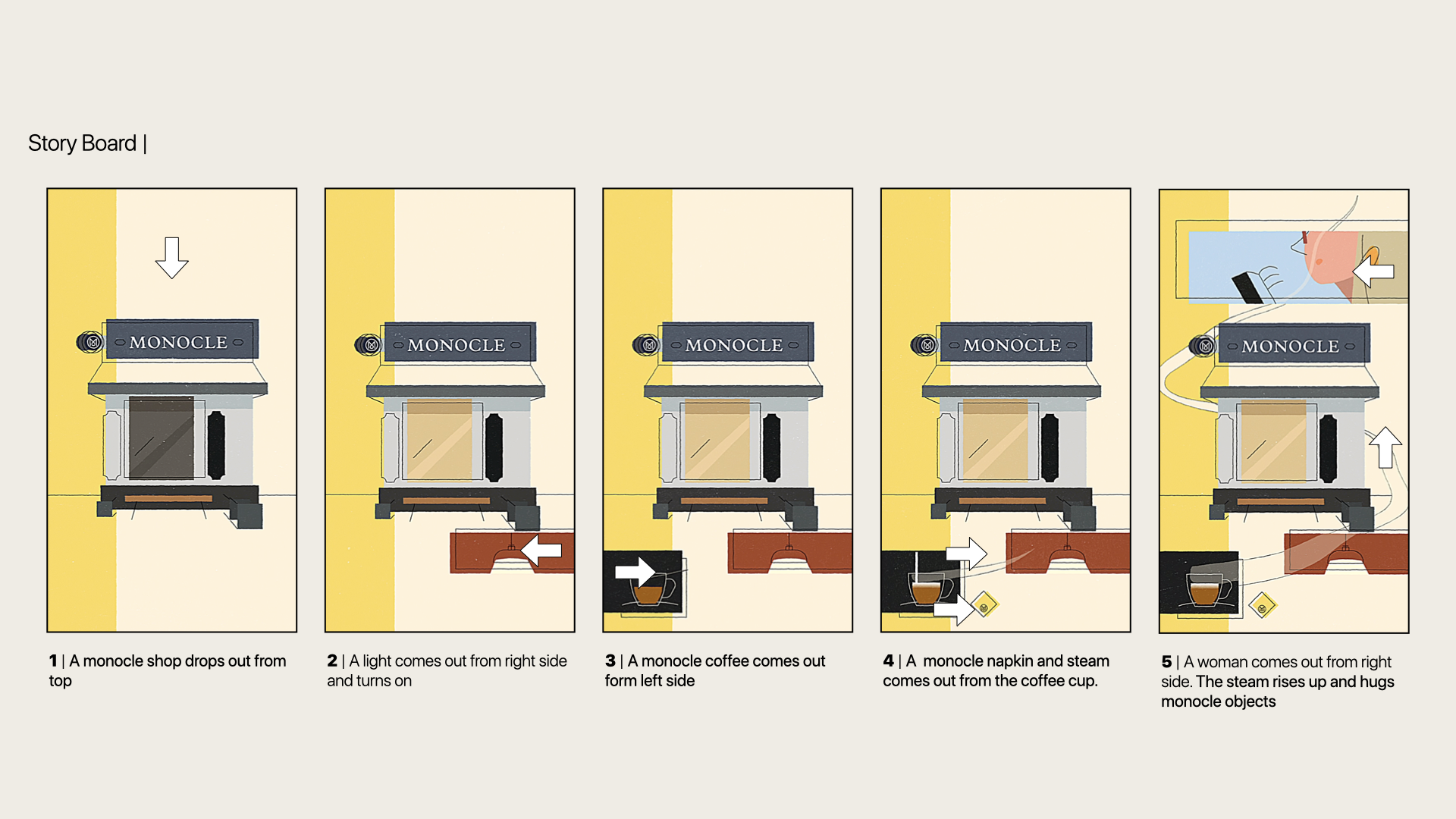 Story Board |

MONOCLE

1 | A monocle shop drops out from top

MONOCLE

2 | A light comes out from right side and turns on

MONOCLE

3 | A monocle coffee comes out form left side

MONOCLE

4 | A monocle napkin and steam comes out from the coffee cup.

MONOCLE

5 | A woman comes out from right side. The steam rises up and hugs monocle objects