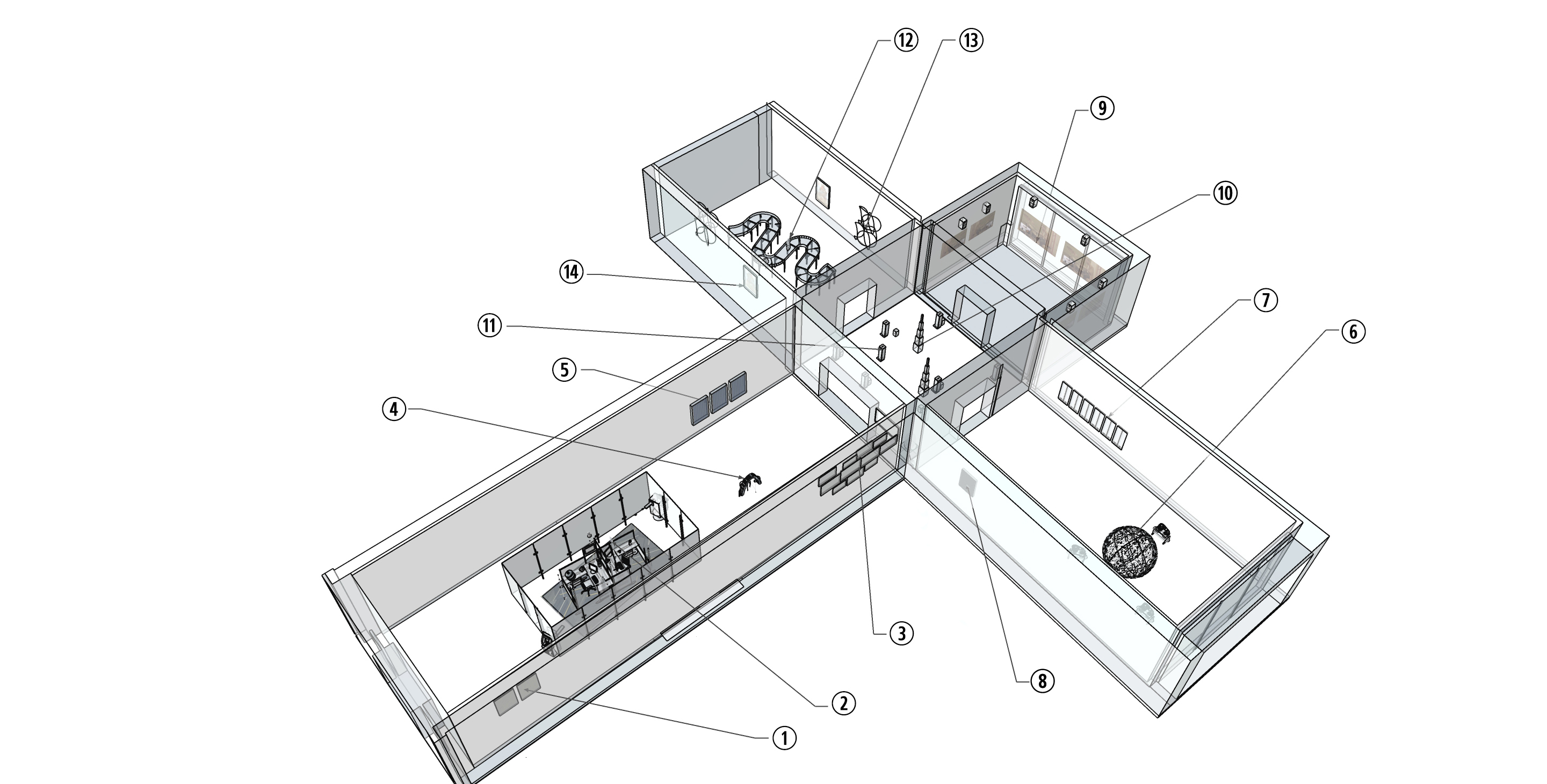 12
13
9
10
14
11
7
6
5
4
3
8
2
1