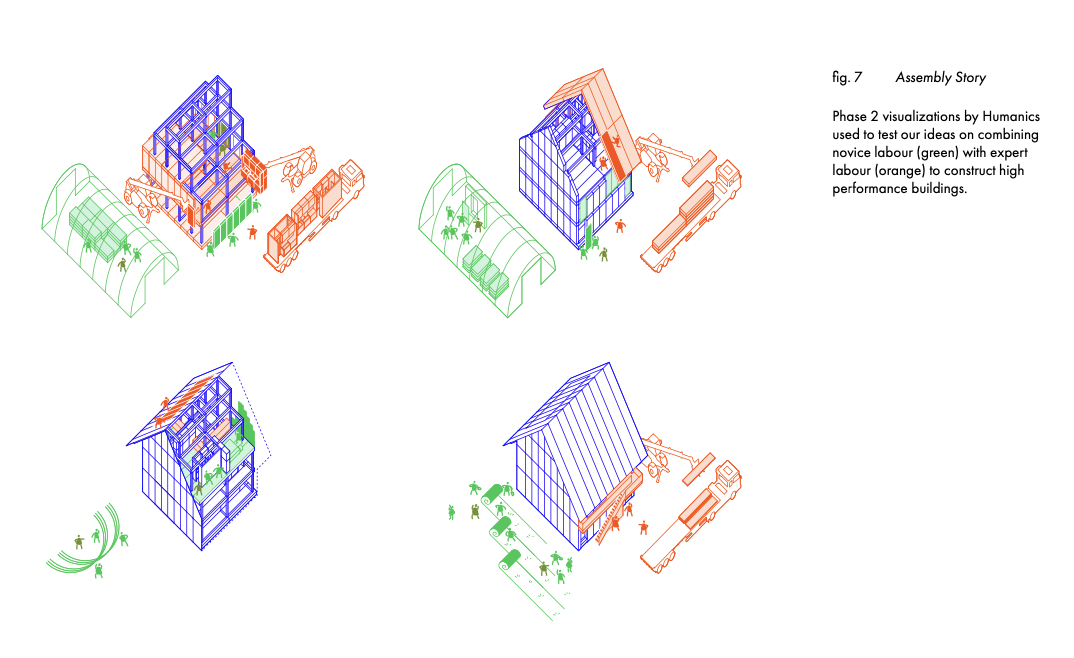 fig. 7 Assembly Story

Phase 2 visualizations by Humanics used to test our ideas on combining novice labour (green) with expert labour (orange) to construct high performance buildings.