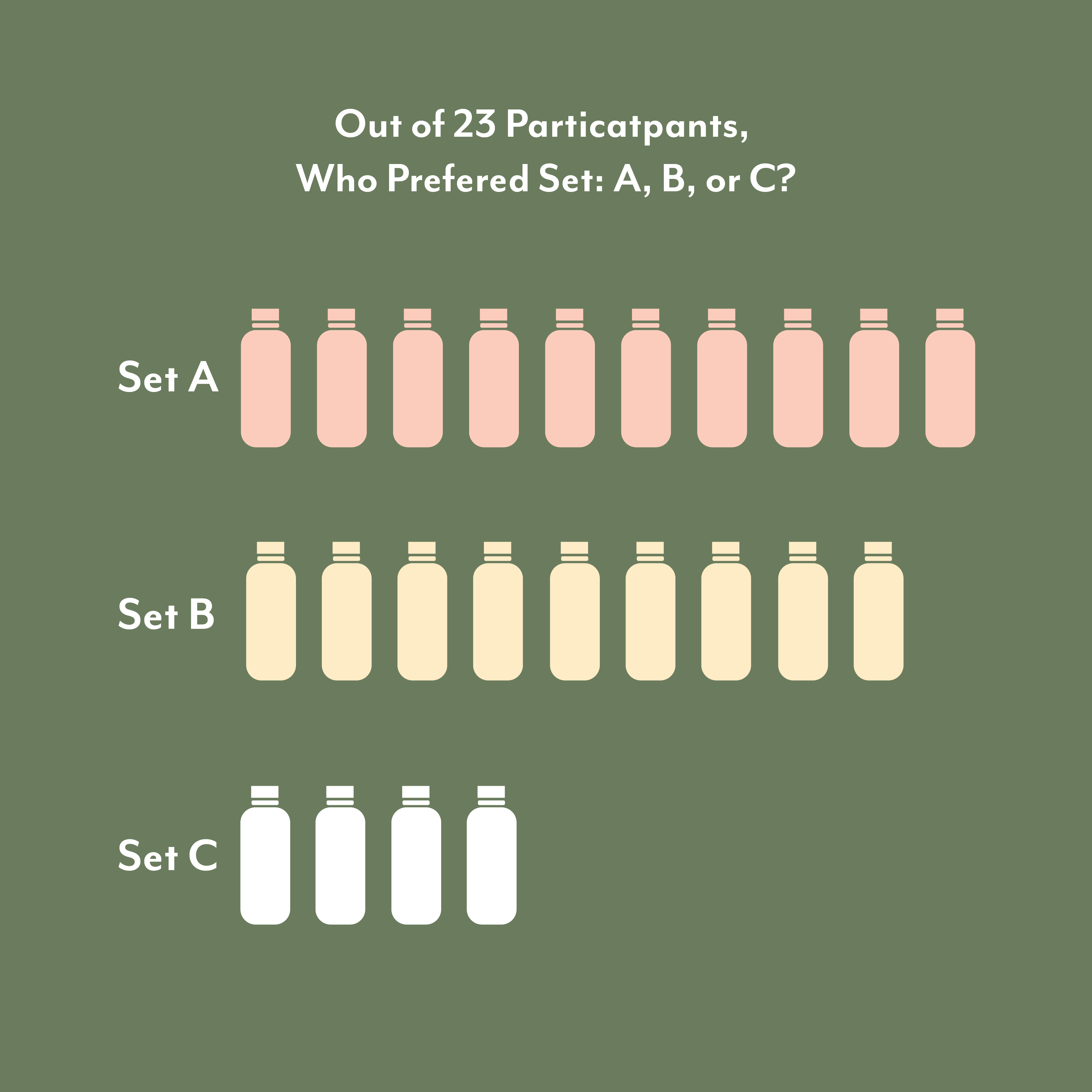 Out of 23 Particatpants,
Who Prefered Set: A, B, or C?

Set A

Set B

Set C