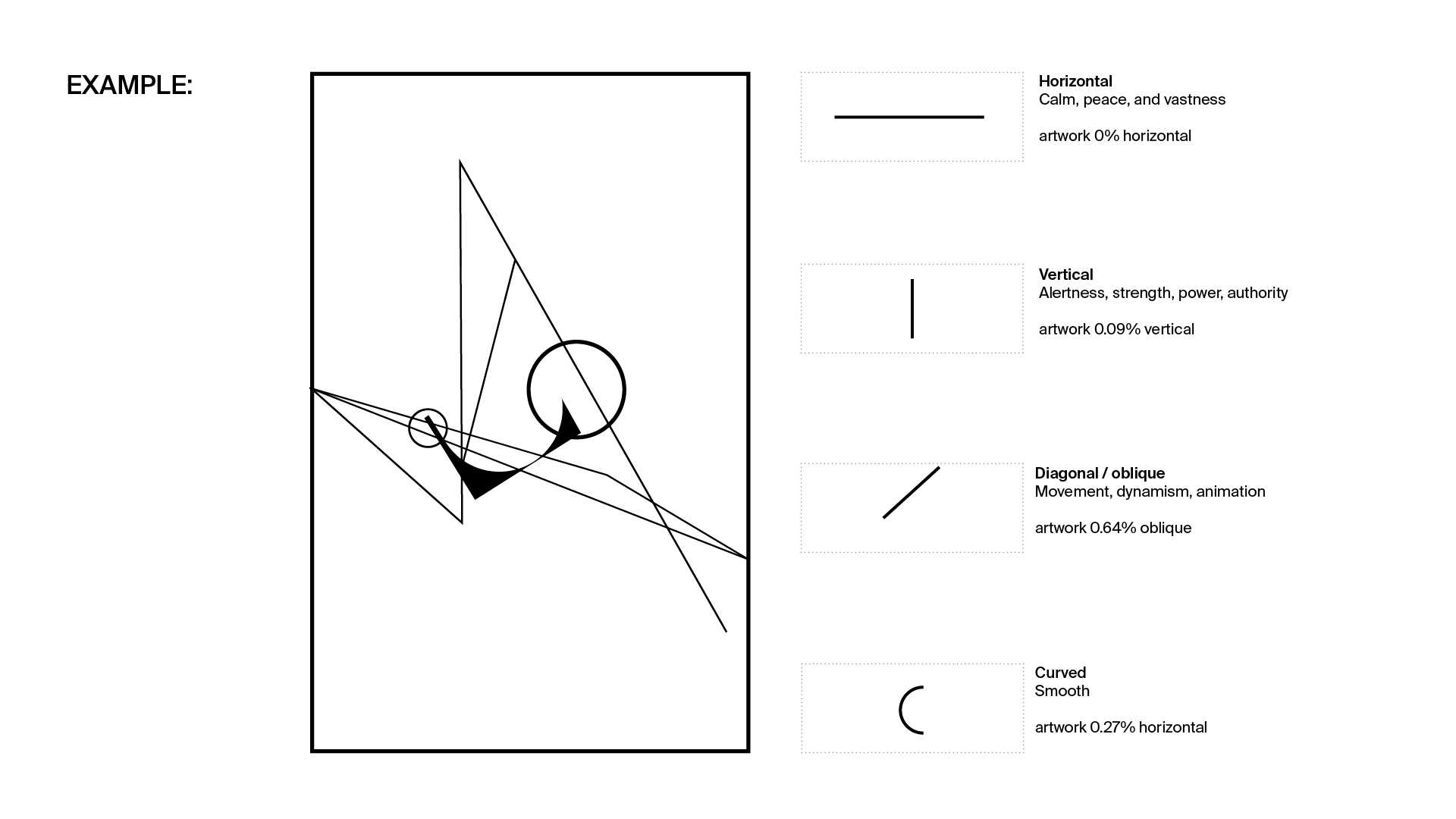 EXAMPLE:

Horizontal
Calm, peace, and vastness

artwork 0% horizontal

Vertical
Alertness, strength, power, authority

artwork 0.09% vertical

Diagonal / oblique
Movement, dynamism, animation

artwork 0.64% oblique

Curved
Smooth

artwork 0.27% horizontal