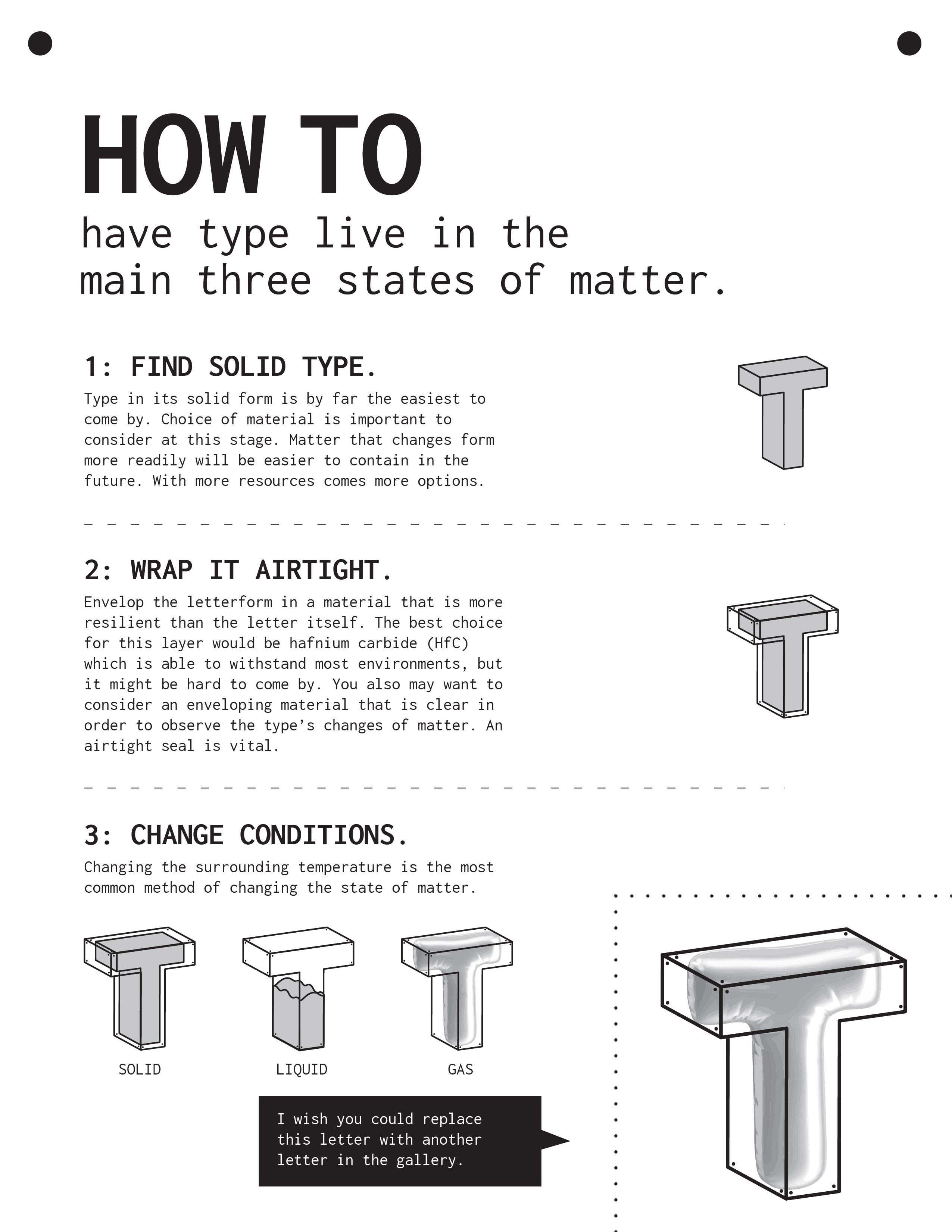 HOW TO
have type live in the main three states of matter.

1: FIND SOLID TYPE.
Type in its solid form is by far the easiest to come by. Choice of material is important to consider at this stage. Matter that changes form more readily will be easier to contain in the future. With more resources comes more options.

2: WRAP IT AIRTIGHT.
Envelop the letterform in a material that is more resilient than the letter itself. The best choice for this layer would be hafnium carbide (HfC) which is able to withstand most environments, but it might be hard to come by. You also may want to consider an enveloping material that is clear in order to observe the type's changes of matter. An airtight seal is vital.

3: CHANGE CONDITIONS.
Changing the surrounding temperature is the most common method of changing the state of matter.

SOLID

LIQUID

GAS

I wish you could replace this letter with another letter in the gallery.