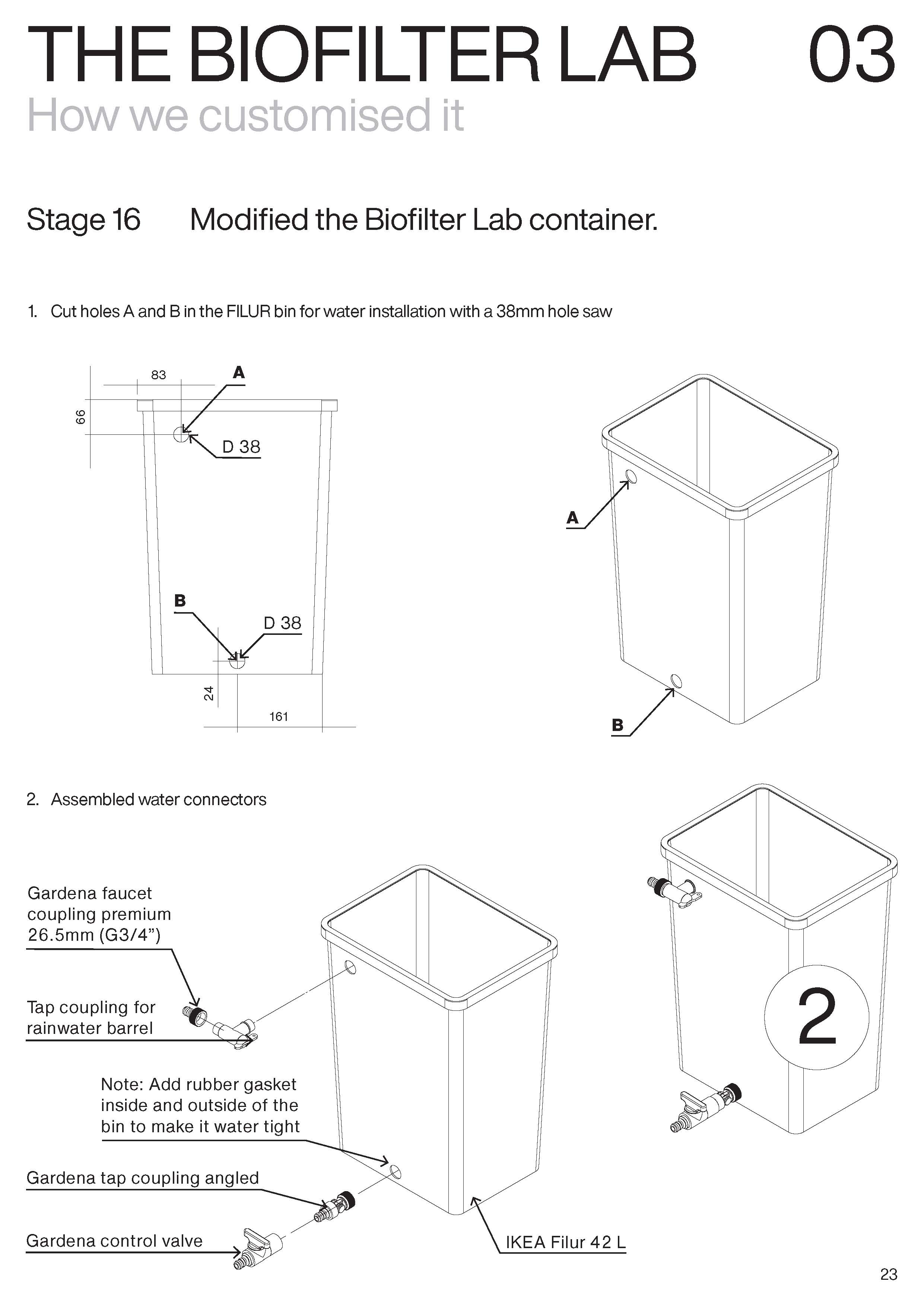 THE BIOFILTER LAB 03
How we customised it

Stage 16 Modified the Biofilter Lab container.

1. Cut holes A and B in the FILUR bin for water installation with a 38mm hole saw

83
A
66
D 38
B
D 38
24
161

A
B

2. Assembled water connectors

Gardena faucet coupling premium 26.5mm (G3/4”)

Tap coupling for rainwater barrel

Note: Add rubber gasket inside and outside of the bin to make it water tight

Gardena tap coupling angled

Gardena control valve

IKEA Filur 42 L

2

23