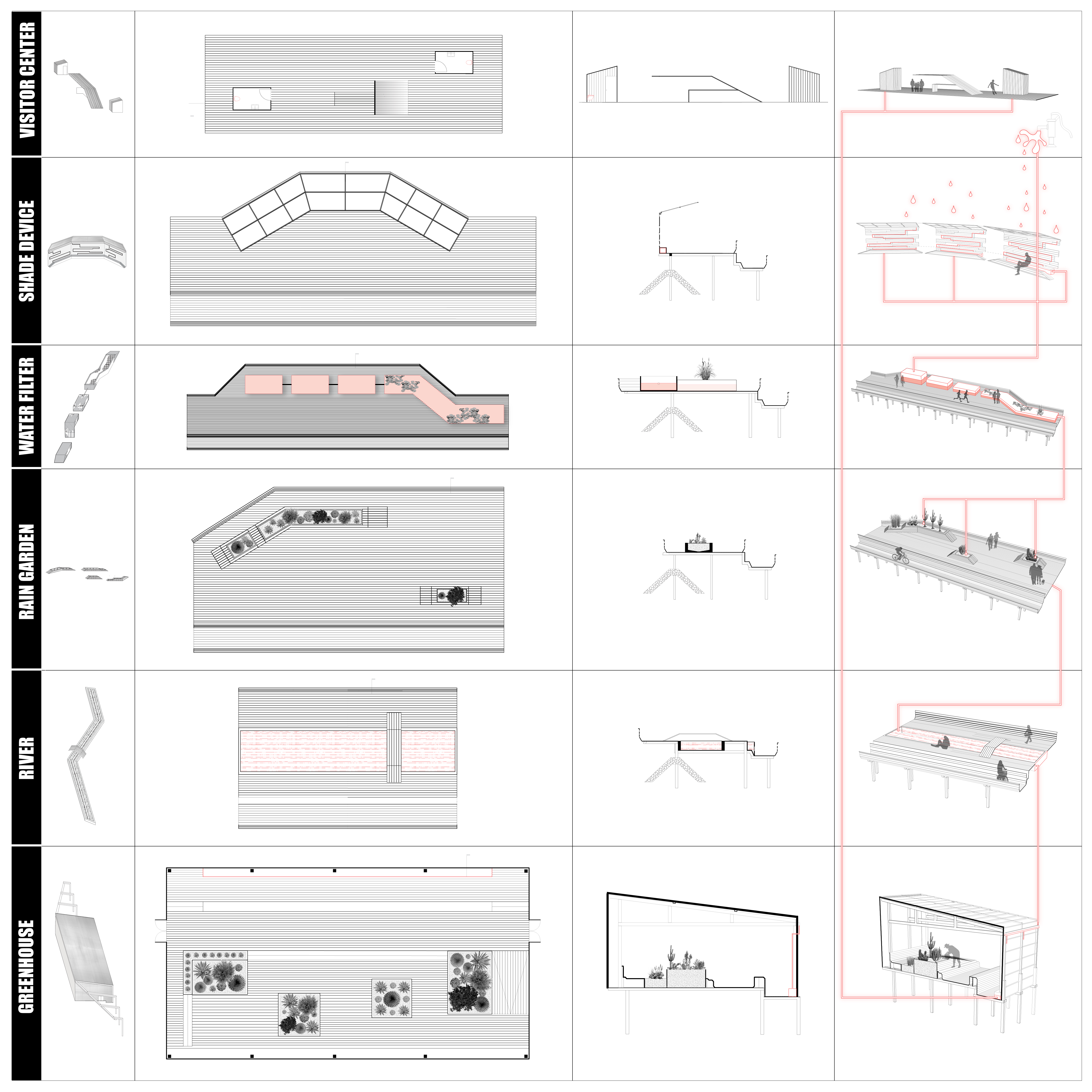 VISITOR CENTER

SHADE DEVICE

WATER FILTER

RAIN GARDEN

RIVER

GREENHOUSE