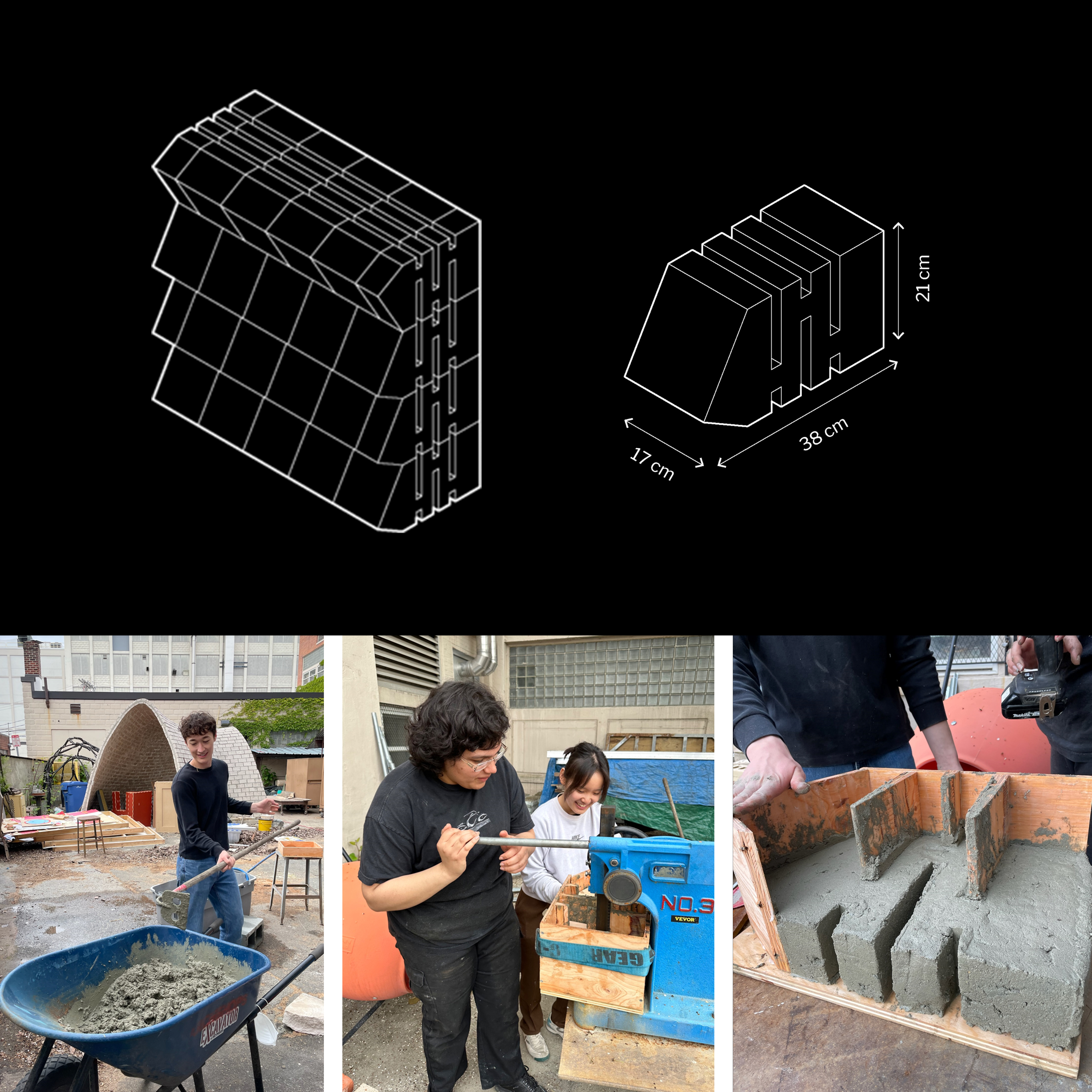 21 cm
17 cm
38 cm
EXCAVATOR
NO.3
VEVOR
GEAR
makita