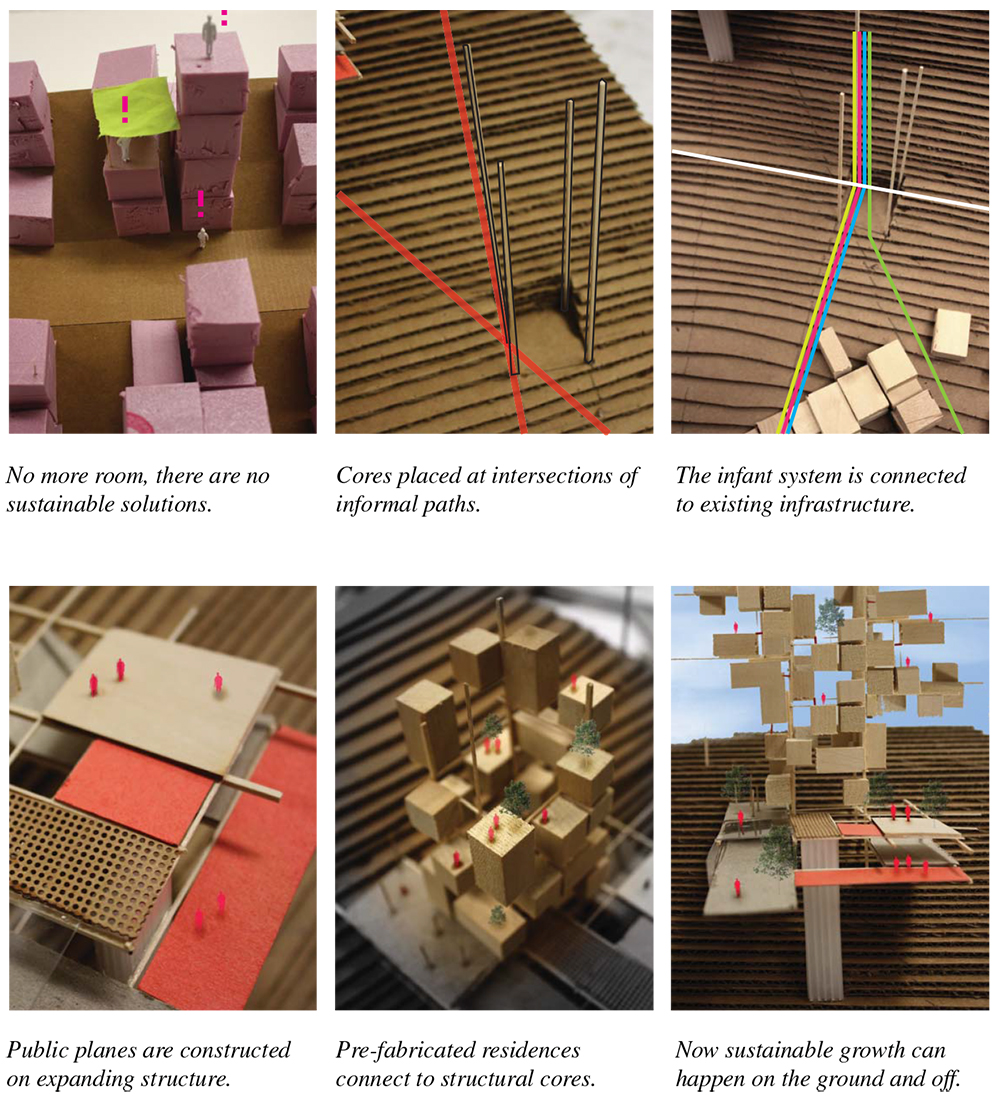 No more room, there are no sustainable solutions.

Cores placed at intersections of informal paths.

The infant system is connected to existing infrastructure.

Public planes are constructed on expanding structure.

Pre-fabricated residences connect to structural cores.

Now sustainable growth can happen on the ground and off.