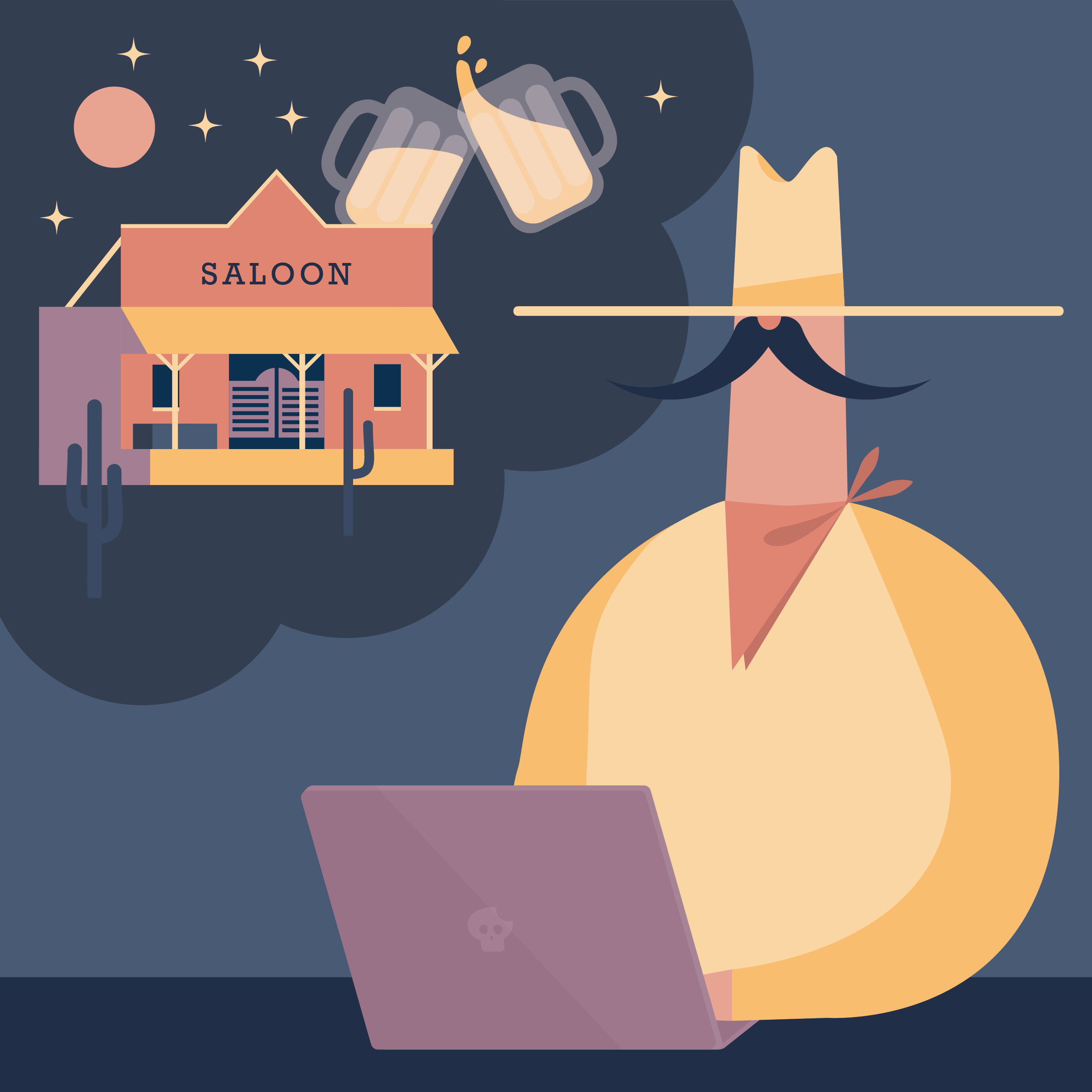 SALOON