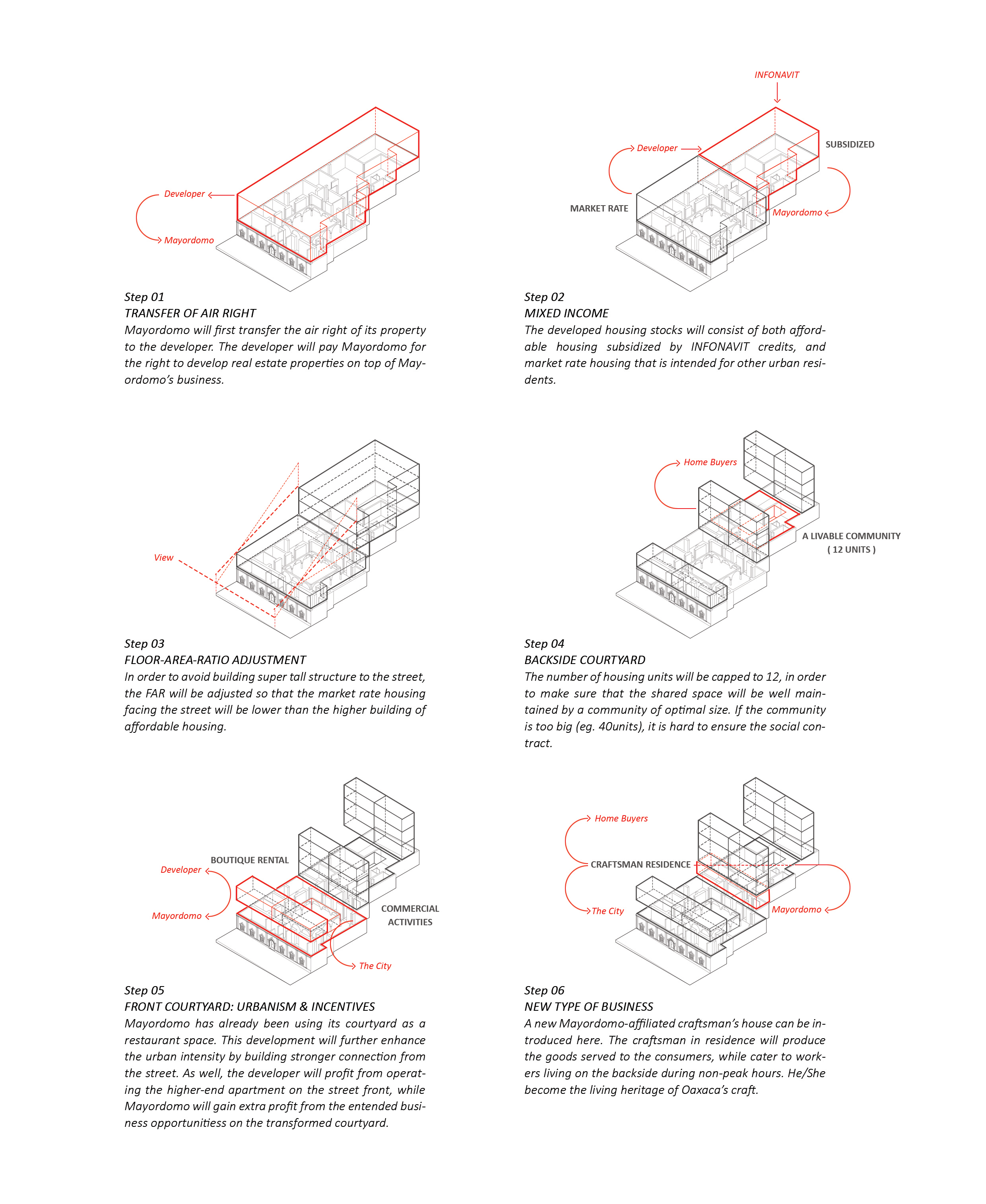 Developer
Mayordomo

Step 01
TRANSFER OF AIR RIGHT
Mayordomo will first transfer the air right of its property to the developer. The developer will pay Mayordomo for the right to develop real estate properties on top of Mayordomo's business.

INFONAVIT
Developer
SUBSIDIZED
MARKET RATE
Mayordomo

Step 02
MIXED INCOME
The developed housing stocks will consist of both affordable housing subsidized by INFONAVIT credits, and market rate housing that is intended for other urban residents.

View

Step 03
FLOOR-AREA-RATIO ADJUSTMENT
In order to avoid building super tall structure to the street, the FAR will be adjusted so that the market rate housing facing the street will be lower than the higher building of affordable housing.

Home Buyers
A LIVABLE COMMUNITY
( 12 UNITS )

Step 04
BACKSIDE COURTYARD
The number of housing units will be capped to 12, in order to make sure that the shared space will be well maintained by a community of optimal size. If the community is too big (eg. 40units), it is hard to ensure the social contract.

BOUTIQUE RENTAL
Developer
Mayordomo
COMMERCIAL
ACTIVITIES
The City

Step 05
FRONT COURTYARD: URBANISM & INCENTIVES
Mayordomo has already been using its courtyard as a restaurant space. This development will further enhance the urban intensity by building stronger connection from the street. As well, the developer will profit from operating the higher-end apartment on the street front, while Mayordomo will gain extra profit from the entended business opportunitiess on the transformed courtyard.

Home Buyers
CRAFTSMAN RESIDENCE
The City
Mayordomo

Step 06
NEW TYPE OF BUSINESS
A new Mayordomo-affiliated craftsman's house can be introduced here. The craftsman in residence will produce the goods served to the consumers, while cater to workers living on the backside during non-peak hours. He/She become the living heritage of Oaxaca's craft.