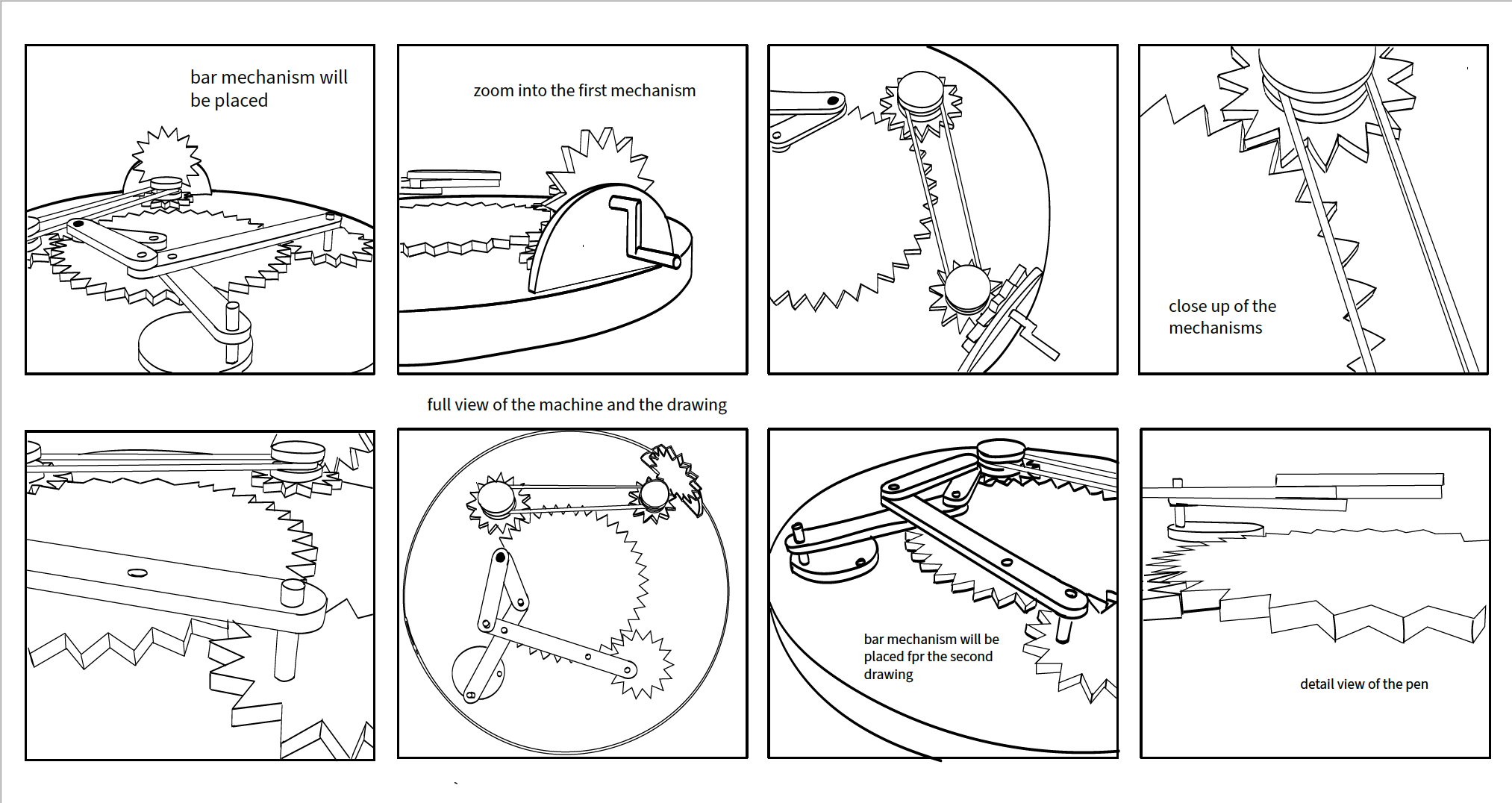 bar mechanism will be placed

zoom into the first mechanism

close up of the mechanisms

full view of the machine and the drawing

bar mechanism will be placed fpr the second drawing

detail view of the pen