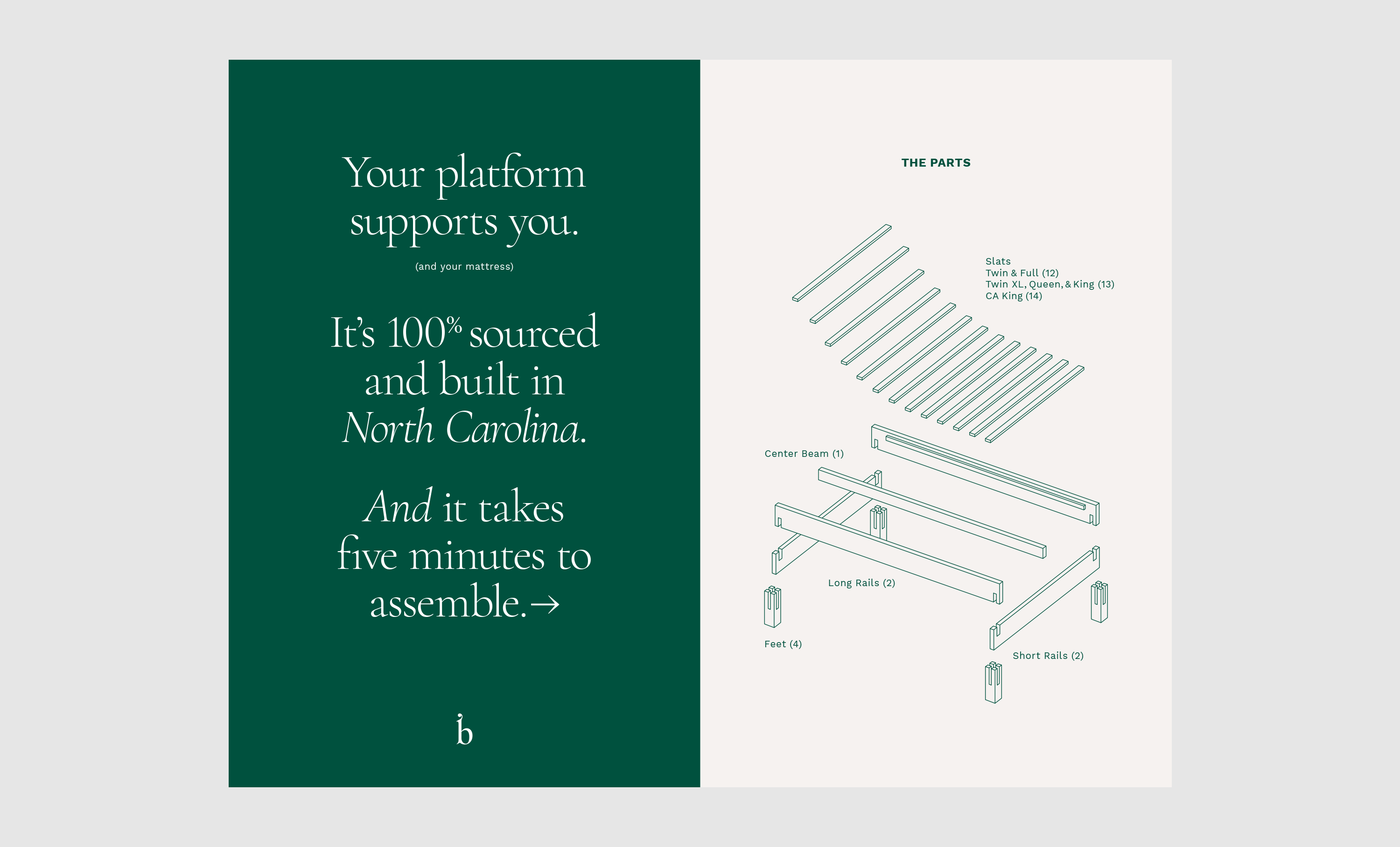 Your platform supports you.

(and your mattress)

It's 100% sourced and built in North Carolina.

And it takes five minutes to assemble.→

b

THE PARTS

Slats
Twin & Full (12)
Twin XL, Queen, & King (13)
CA King (14)

Center Beam (1)

Long Rails (2)

Feet (4)

Short Rails (2)