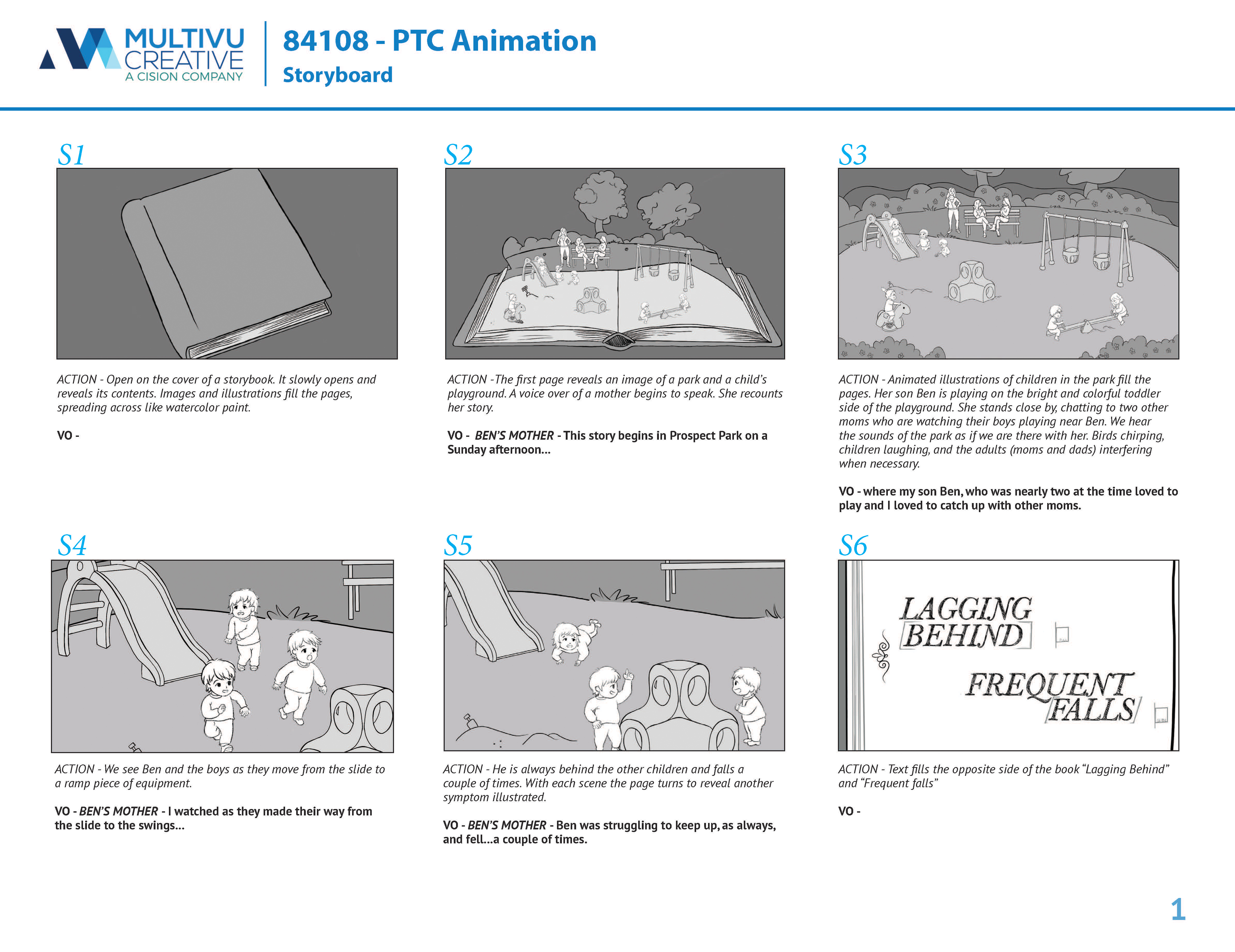 MULTIVU CREATIVE
A CISION COMPANY

84108 - PTC Animation
Storyboard

S1

ACTION - Open on the cover of a storybook. It slowly opens and reveals its contents. Images and illustrations fill the pages, spreading across like watercolor paint.

VO -

S2

ACTION -The first page reveals an image of a park and a child's playground. A voice over of a mother begins to speak. She recounts her story.

VO - BEN'S MOTHER - This story begins in Prospect Park on a Sunday afternoon...

S3

ACTION - Animated illustrations of children in the park fill the pages. Her son Ben is playing on the bright and colorful toddler side of the playground. She stands close by, chatting to two other moms who are watching their boys playing near Ben. We hear the sounds of the park as if we are there with her. Birds chirping, children laughing, and the adults (moms and dads) interfering when necessary.

VO - where my son Ben, who was nearly two at the time loved to play and I loved to catch up with other moms.

S4

ACTION - We see Ben and the boys as they move from the slide to a ramp piece of equipment.

VO - BEN'S MOTHER - I watched as they made their way from the slide to the swings...

S5

ACTION - He is always behind the other children and falls a couple of times. With each scene the page turns to reveal another symptom illustrated.

VO - BEN'S MOTHER - Ben was struggling to keep up, as always, and fell...a couple of times.

S6

LAGGING BEHIND

FREQUENT FALLS

ACTION - Text fills the opposite side of the book "Lagging Behind" and "Frequent falls"

VO -

1