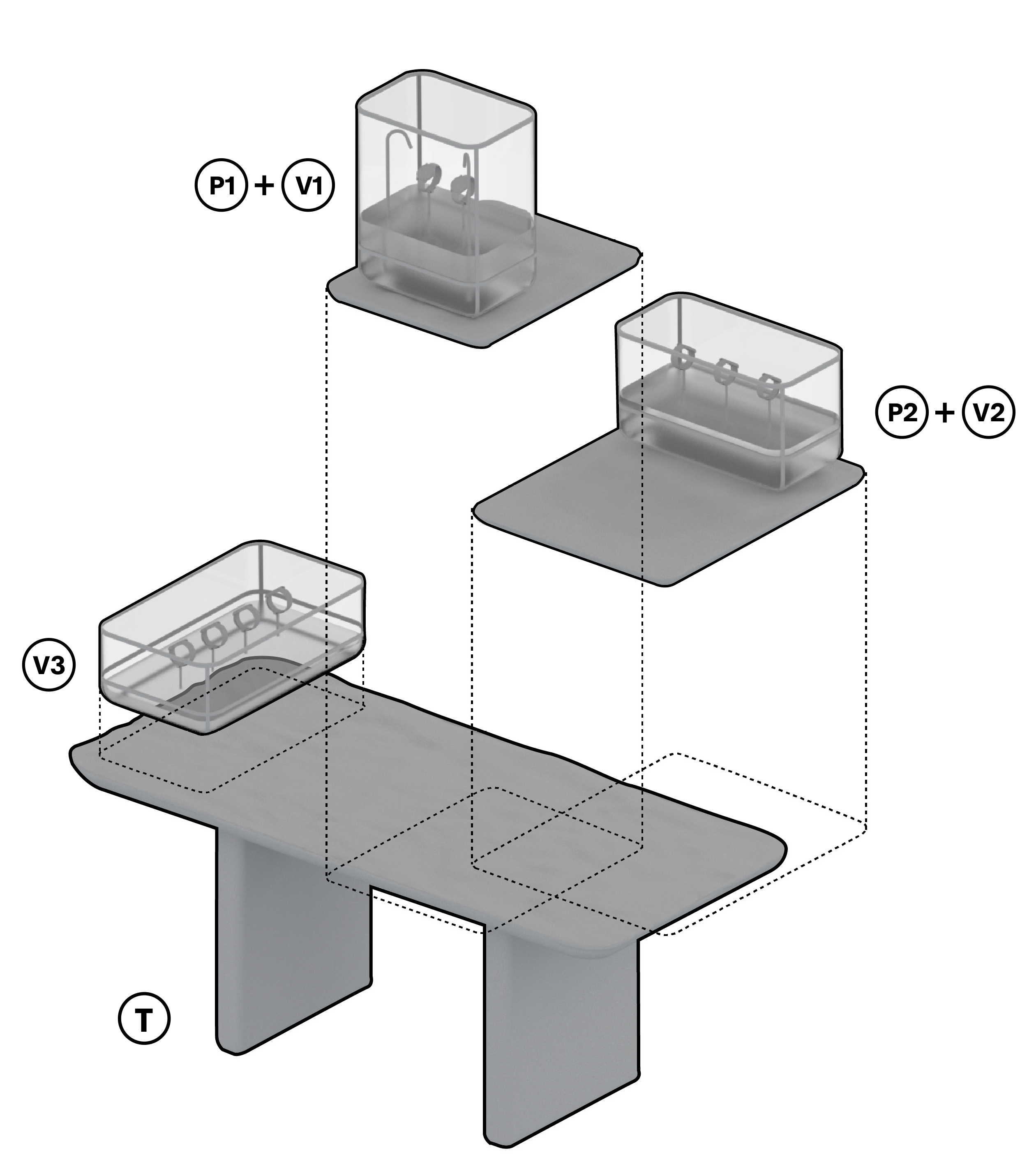 P1 + V1

P2 + V2

V3

T