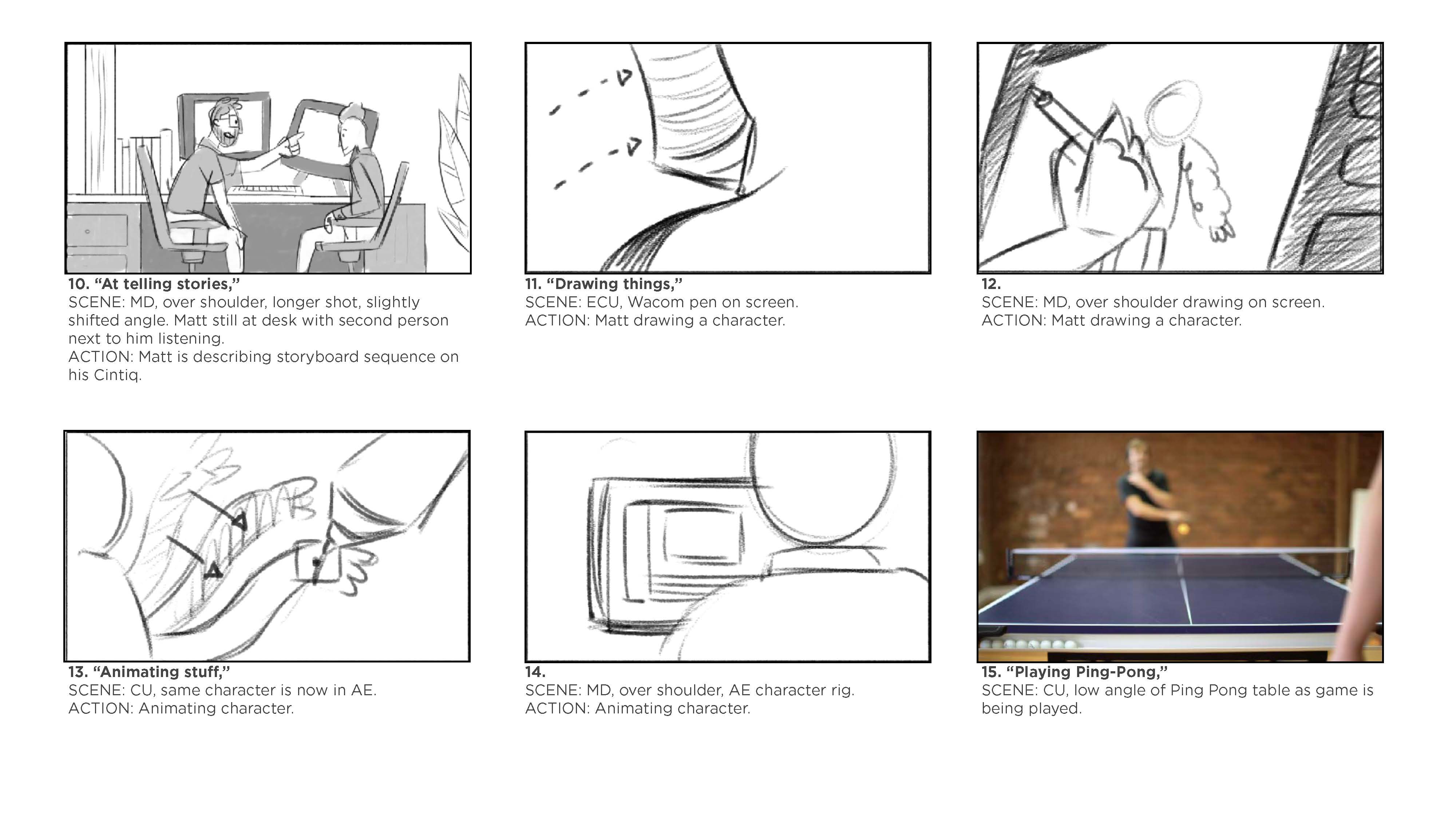 10. “At telling stories,”
SCENE: MD, over shoulder, longer shot, slightly shifted angle. Matt still at desk with second person next to him listening.
ACTION: Matt is describing storyboard sequence on his Cintiq.

11. “Drawing things,”
SCENE: ECU, Wacom pen on screen.
ACTION: Matt drawing a character.

12.
SCENE: MD, over shoulder drawing on screen.
ACTION: Matt drawing a character.

13. “Animating stuff,”
SCENE: CU, same character is now in AE.
ACTION: Animating character.

14.
SCENE: MD, over shoulder, AE character rig.
ACTION: Animating character.

15. “Playing Ping-Pong,”
SCENE: CU, low angle of Ping Pong table as game is being played.