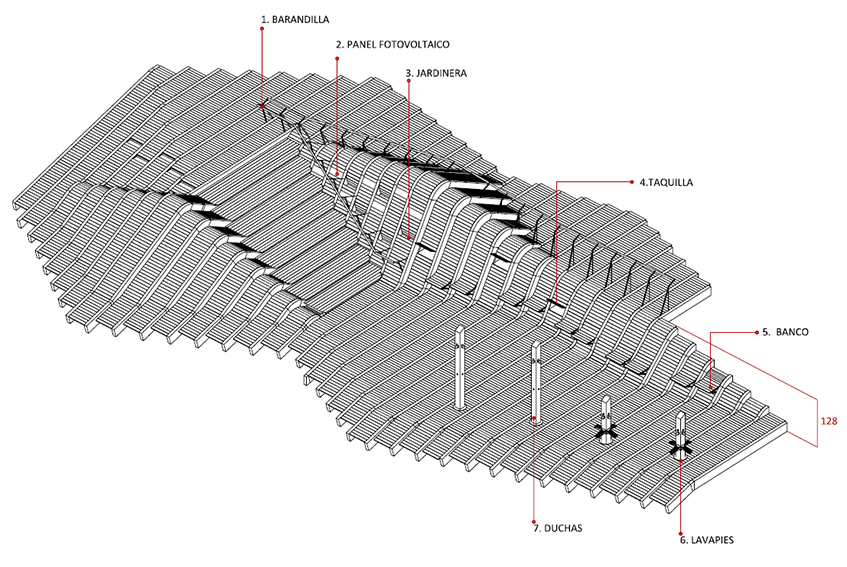 1. BARANDILLA

2. PANEL FOTOVOLTAICO

3. JARDINERA

4.TAQUILLA

5. BANCO

128

7. DUCHAS

6. LAVAPIES