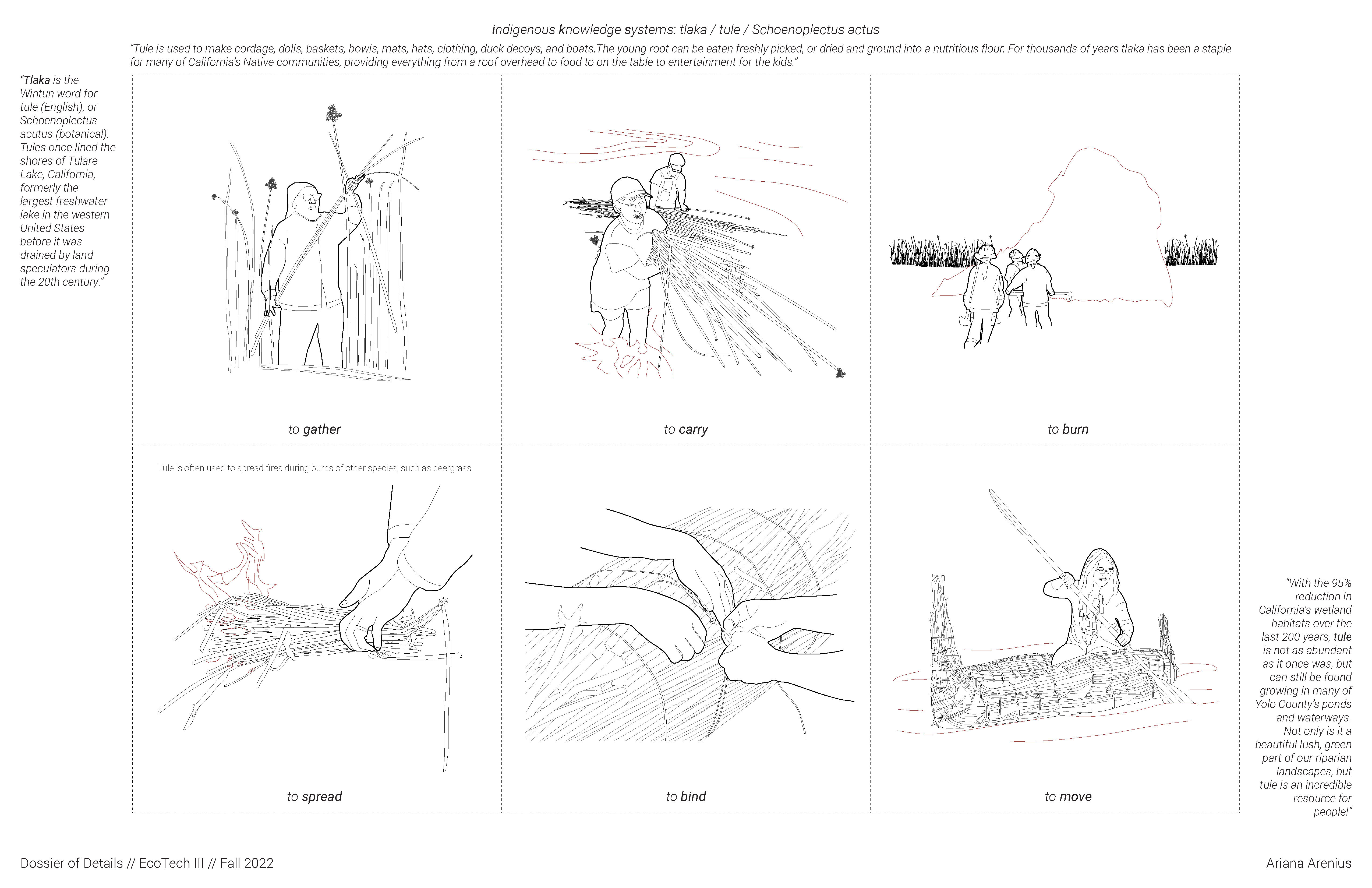 indigenous knowledge systems: tlaka / tule / Schoenoplectus actus

"Tule is used to make cordage, dolls, baskets, bowls, mats, hats, clothing, duck decoys, and boats.The young root can be eaten freshly picked, or dried and ground into a nutritious flour. For thousands of years tlaka has been a staple for many of California's Native communities, providing everything from a roof overhead to food to on the table to entertainment for the kids."

"Tlaka is the Wintun word for tule (English), or Schoenoplectus acutus (botanical). Tules once lined the shores of Tulare Lake, California, formerly the largest freshwater lake in the western United States before it was drained by land speculators during the 20th century."

to gather

to carry

to burn

Tule is often used to spread fires during burns of other species, such as deergrass

to spread

to bind

to move

"With the 95% reduction in California's wetland habitats over the last 200 years, tule is not as abundant as it once was, but can still be found growing in many of Yolo County's ponds and waterways. Not only is it a beautiful lush, green part of our riparian landscapes, but tule is an incredible resource for people!"

Dossier of Details // EcoTech III // Fall 2022

Ariana Arenius