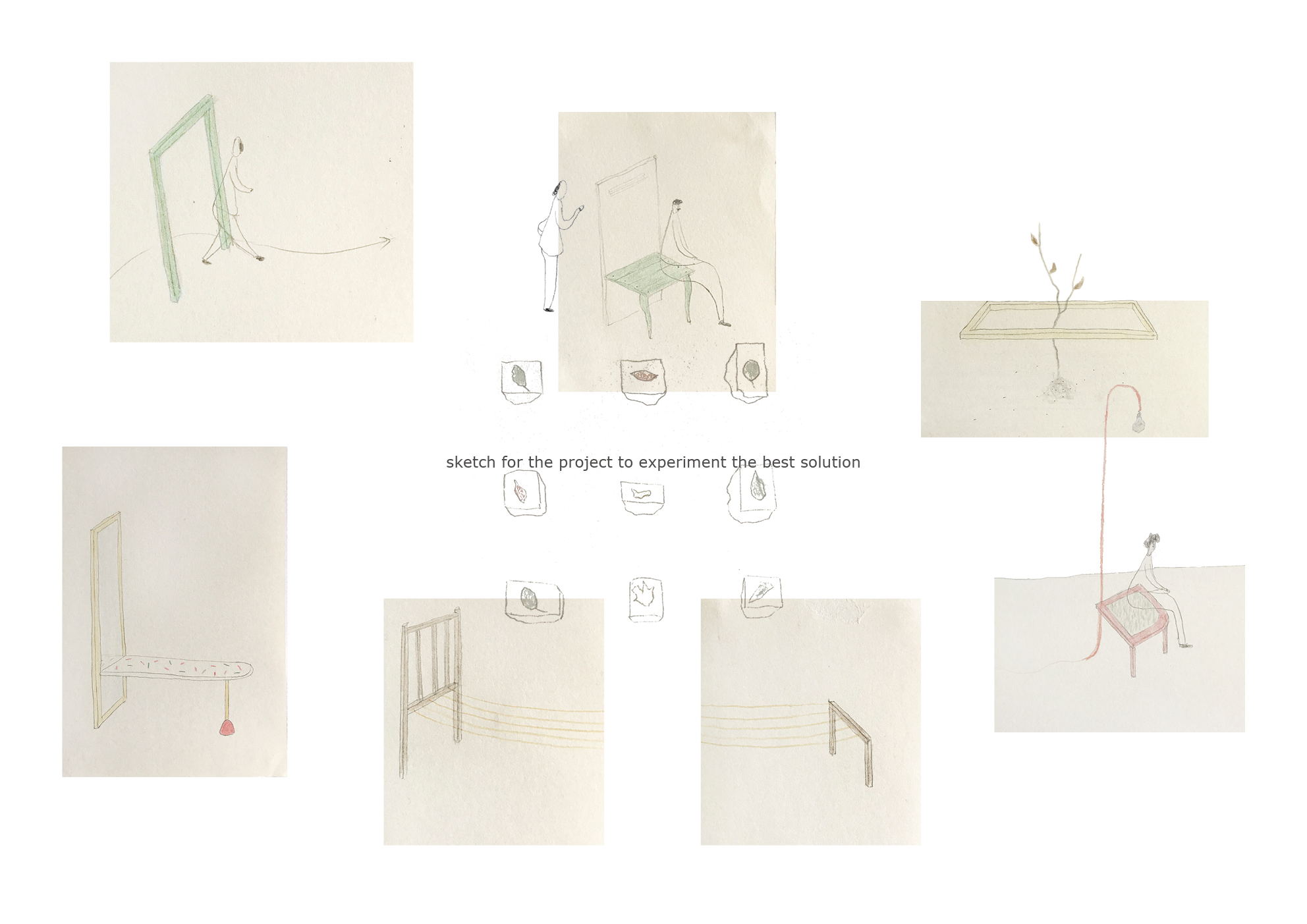 sketch for the project to experiment the best solution