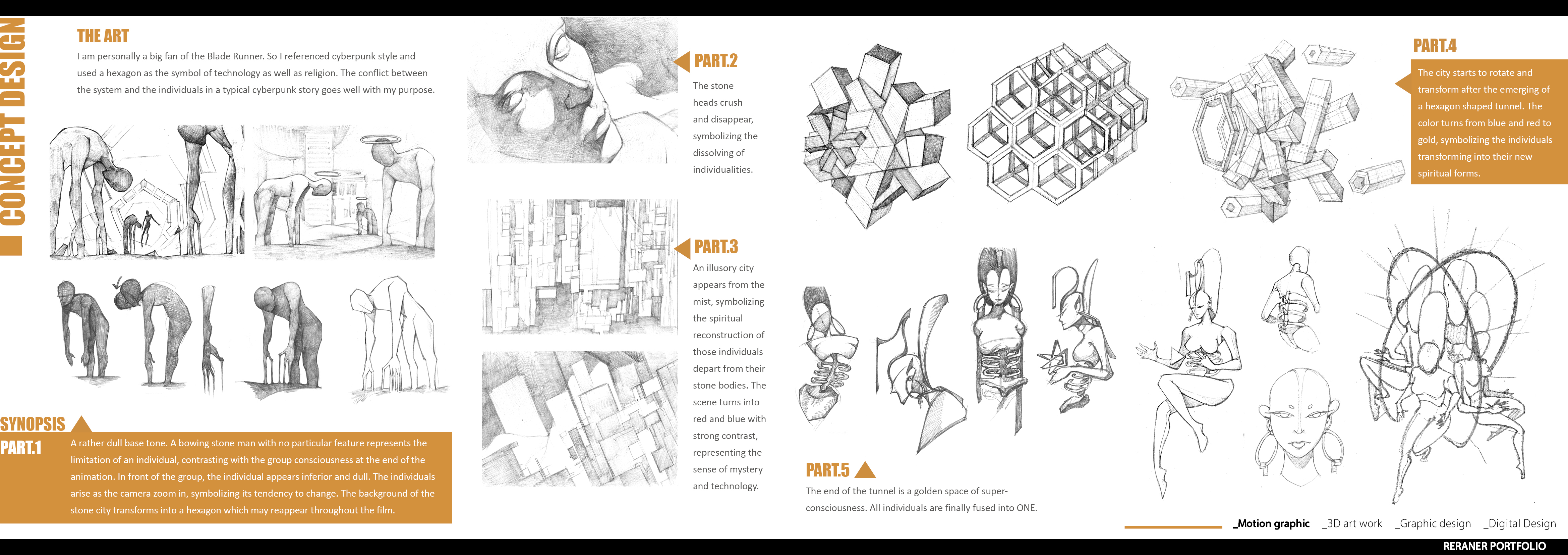 CONCEPT DESIGN

THE ART
I am personally a big fan of the Blade Runner. So I referenced cyberpunk style and used a hexagon as the symbol of technology as well as religion. The conflict between the system and the individuals in a typical cyberpunk story goes well with my purpose.

SYNOPSIS
PART.1
A rather dull base tone. A bowing stone man with no particular feature represents the limitation of an individual, contrasting with the group consciousness at the end of the animation. In front of the group, the individual appears inferior and dull. The individuals arise as the camera zoom in, symbolizing its tendency to change. The background of the stone city transforms into a hexagon which may reappear throughout the film.

PART.2
The stone heads crush and disappear, symbolizing the dissolving of individualities.

PART.3
An illusory city appears from the mist, symbolizing the spiritual reconstruction of those individuals depart from their stone bodies. The scene turns into red and blue with strong contrast, representing the sense of mystery and technology.

PART.4
The city starts to rotate and transform after the emerging of a hexagon shaped tunnel. The color turns from blue and red to gold, symbolizing the individuals transforming into their new spiritual forms.

PART.5
The end of the tunnel is a golden space of super-consciousness. All individuals are finally fused into ONE.

_Motion graphic _3D art work _Graphic design _Digital Design

RERANER PORTFOLIO