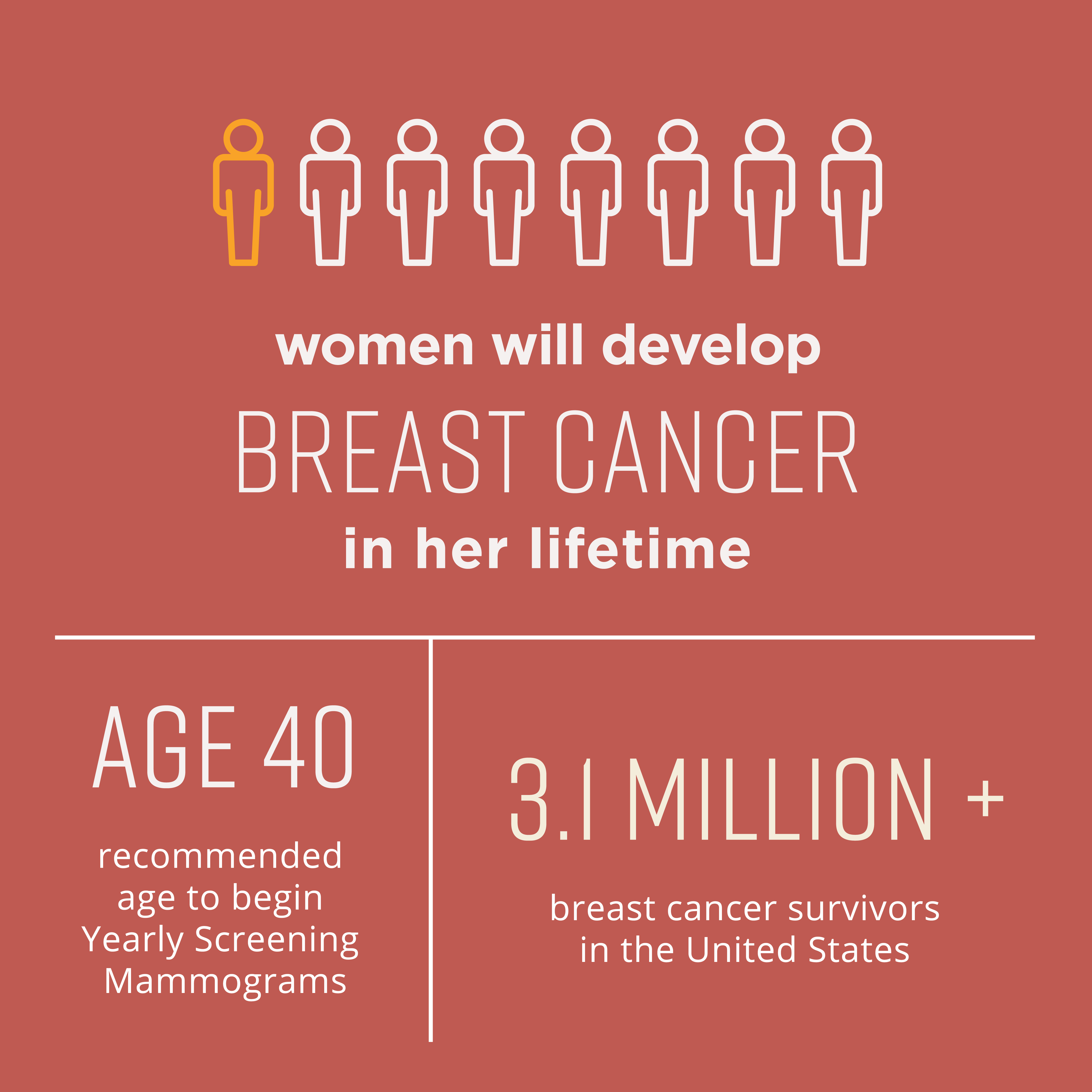 women will develop

BREAST CANCER

in her lifetime

AGE 40

recommended age to begin Yearly Screening Mammograms

3.1 MILLION +

breast cancer survivors in the United States