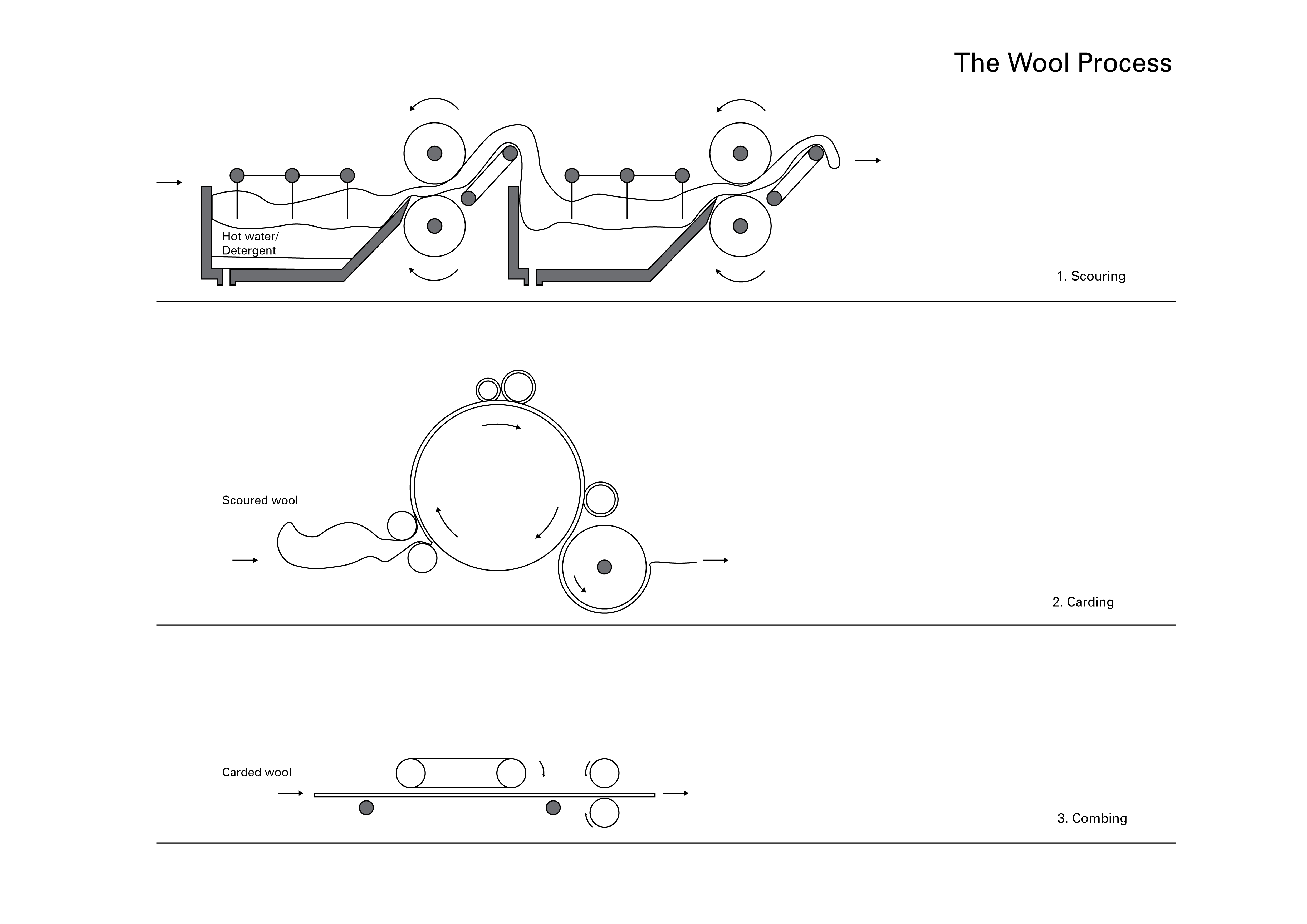 The Wool Process

Hot water/
Detergent

1. Scouring

Scoured wool

2. Carding

Carded wool

3. Combing