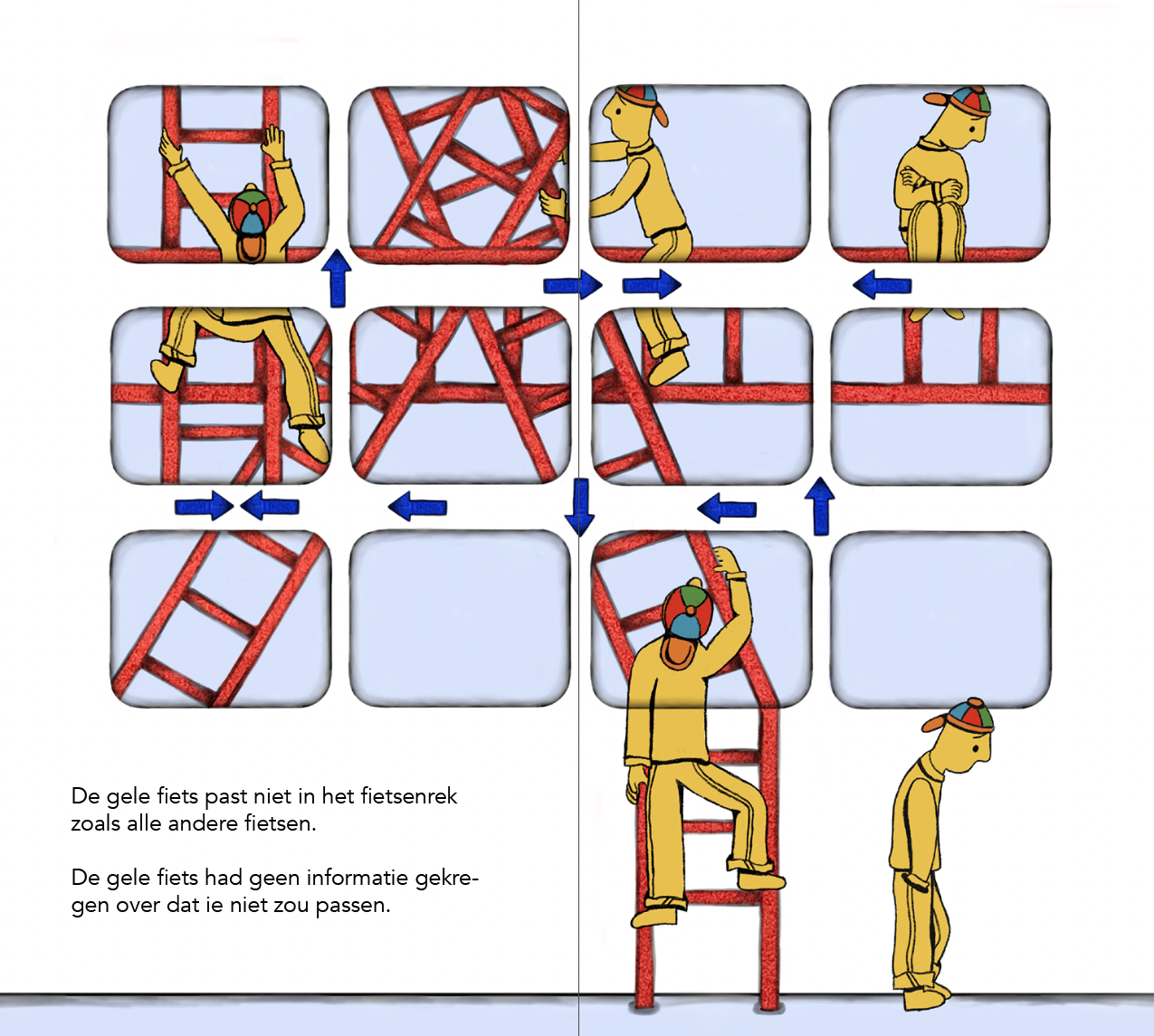 De gele fiets past niet in het fietsenrek zoals alle andere fietsen.

De gele fiets had geen informatie gekregen over dat ie niet zou passen.