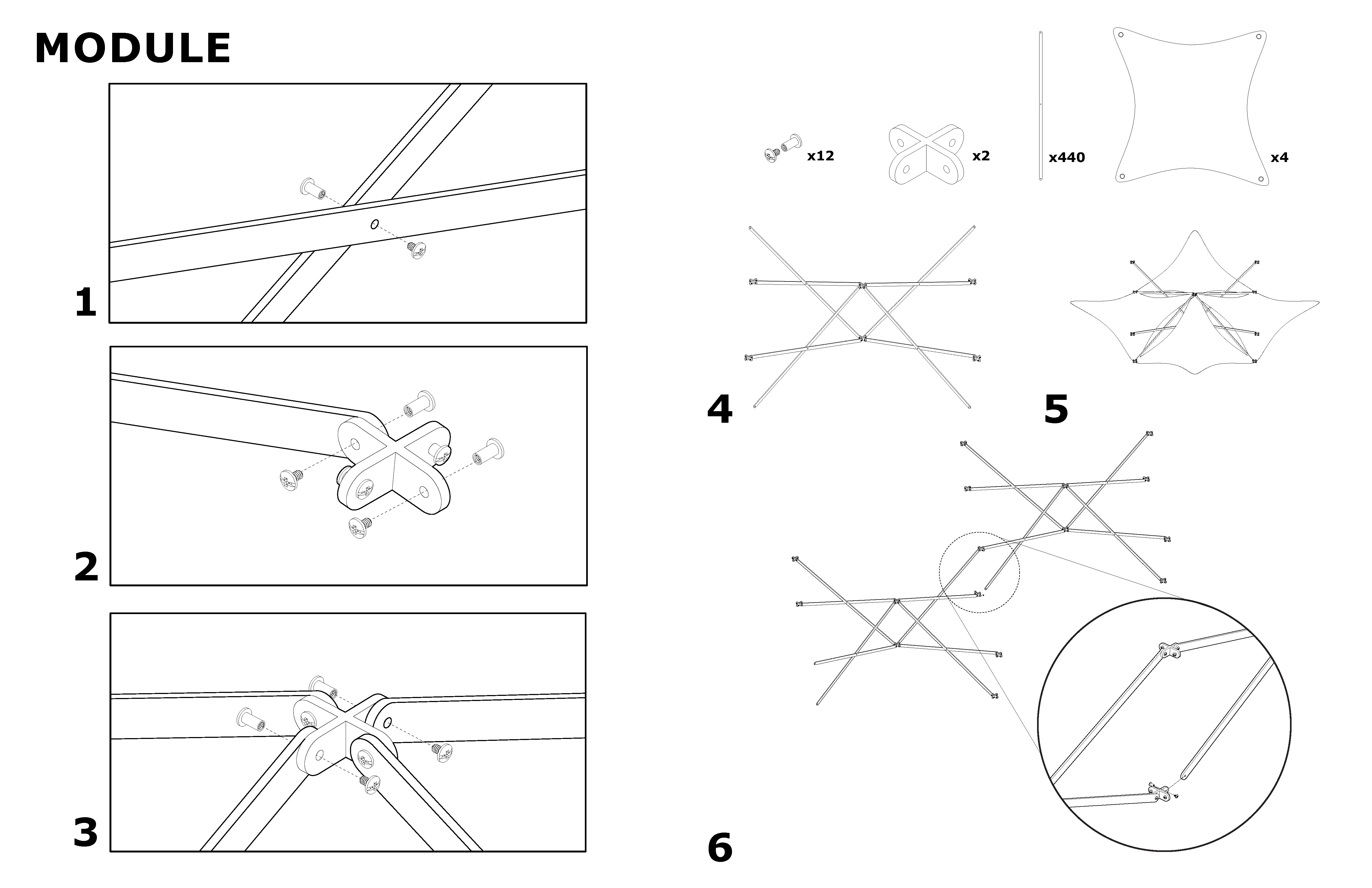 MODULE

1

2

3

x12

x2

x440

x4

4

5

6