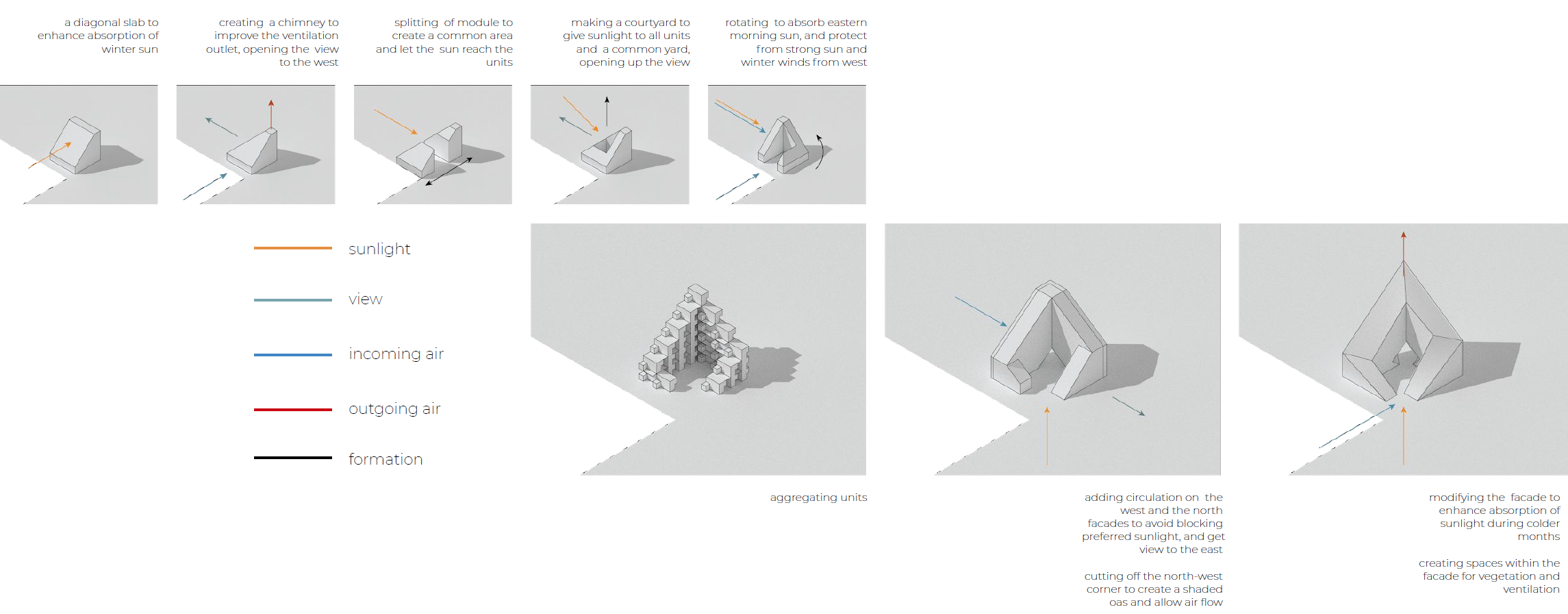 a diagonal slab to enhance absorption of winter sun

creating a chimney to improve the ventilation outlet, opening the view to the west

splitting of module to create a common area and let the sun reach the units

making a courtyard to give sunlight to all units and a common yard, opening up the view

rotating to absorb eastern morning sun, and protect from strong sun and winter winds from west

sunlight

view

incoming air

outgoing air

formation

aggregating units

adding circulation on the west and the north facades to avoid blocking preferred sunlight, and get view to the east

cutting off the north-west corner to create a shaded oas and allow air flow

modifying the facade to enhance absorption of sunlight during colder months

creating spaces within the facade for vegetation and ventilation