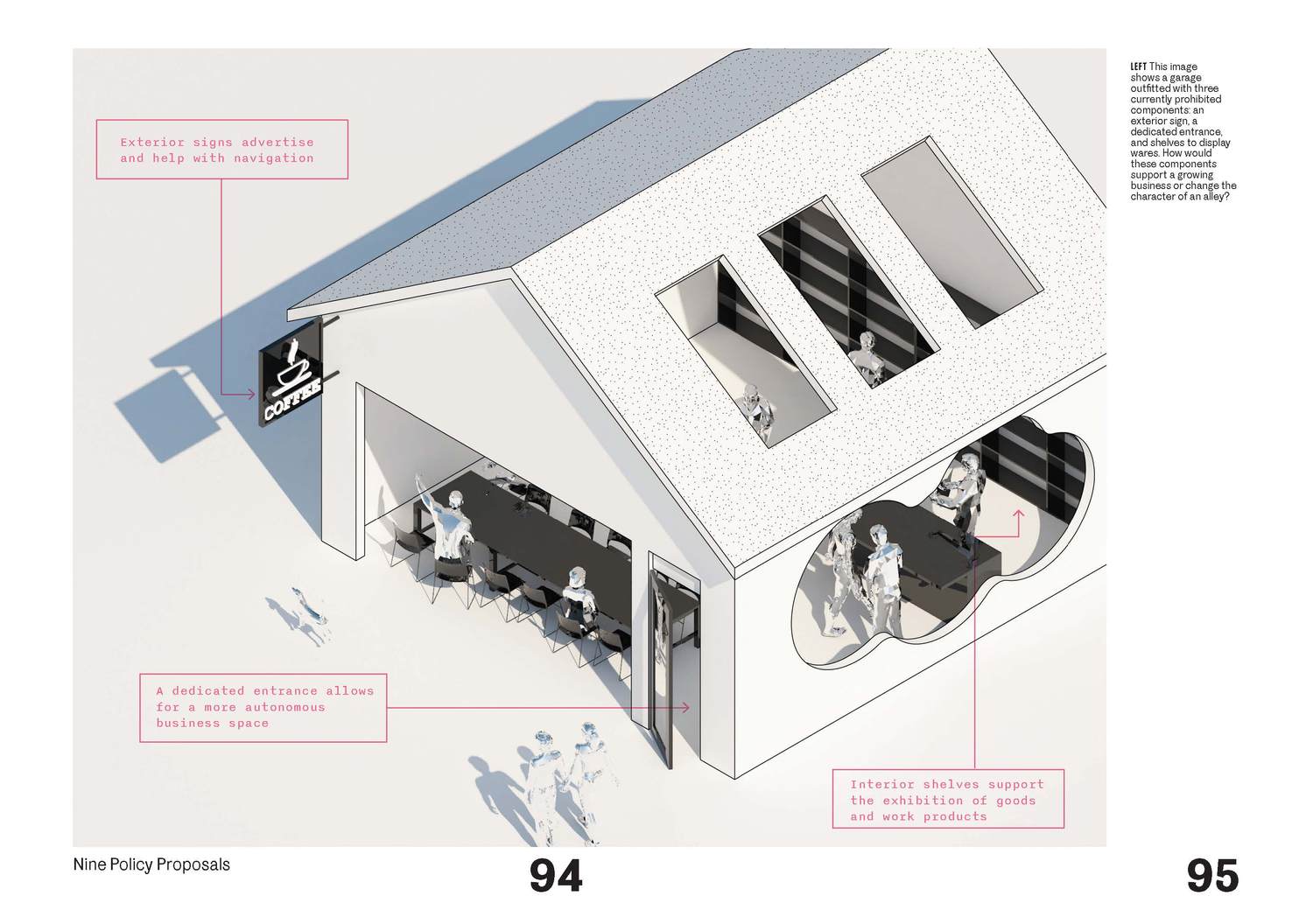 Exterior signs advertise and help with navigation

COFFEE

A dedicated entrance allows for a more autonomous business space

Interior shelves support the exhibition of goods and work products

LEFT This image shows a garage outfitted with three currently prohibited components: an exterior sign, a dedicated entrance, and shelves to display wares. How would these components support a growing business or change the character of an alley?

Nine Policy Proposals

94

95