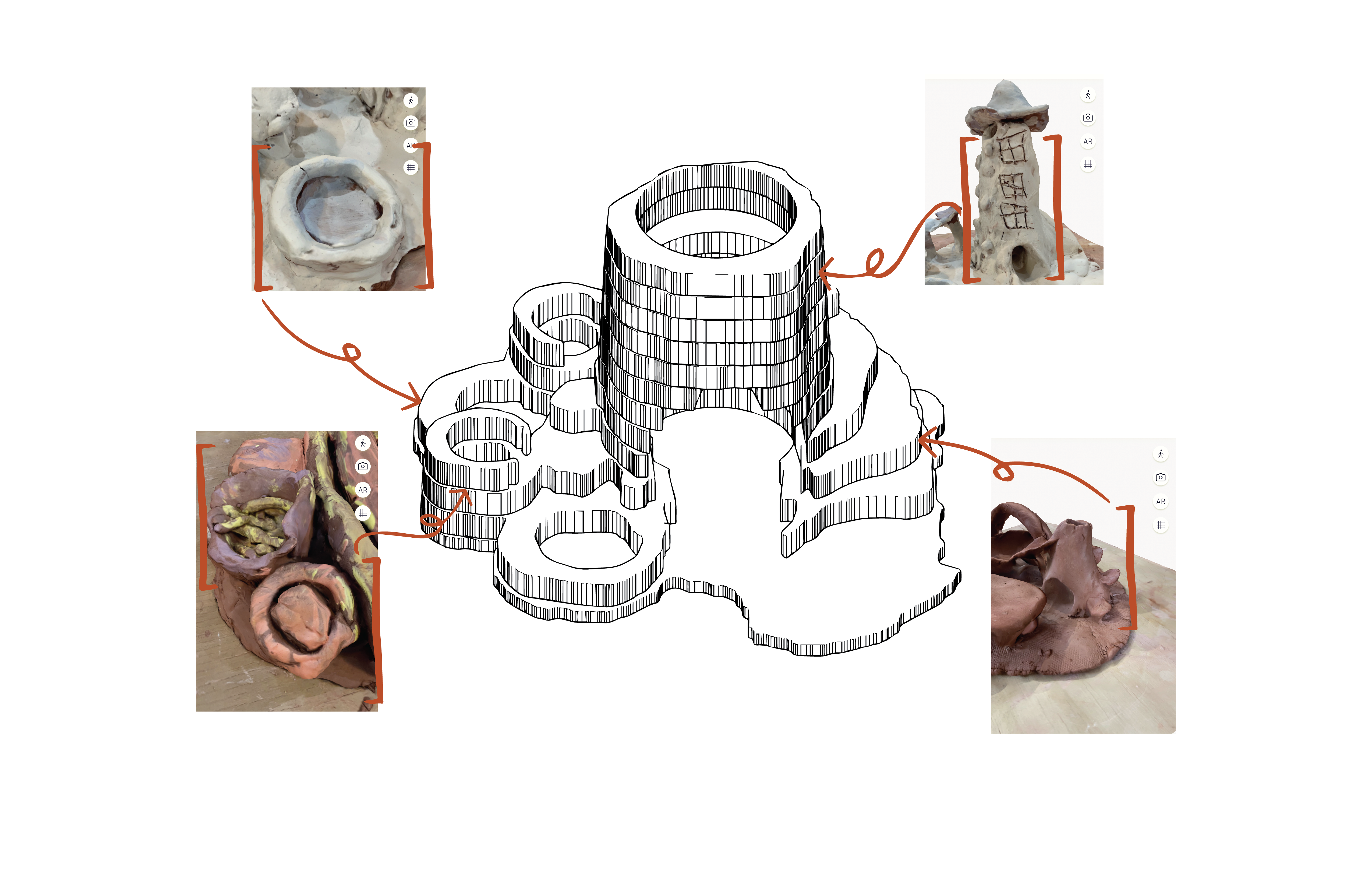 AR

AR

AR

AR