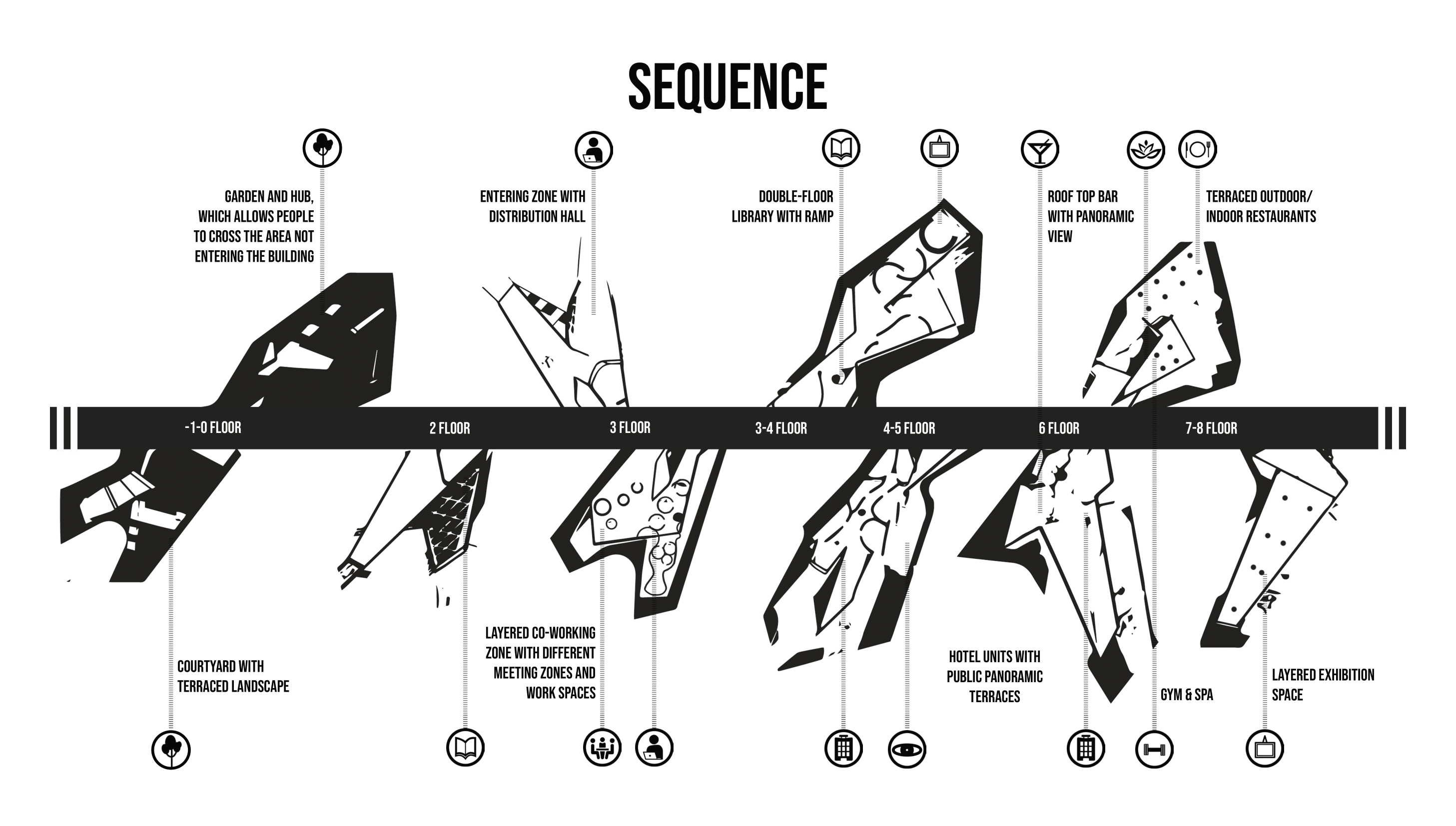 SEQUENCE

GARDEN AND HUB, WHICH ALLOWS PEOPLE TO CROSS THE AREA NOT ENTERING THE BUILDING

ENTERING ZONE WITH DISTRIBUTION HALL

DOUBLE-FLOOR LIBRARY WITH RAMP

ROOF TOP BAR WITH PANORAMIC VIEW

TERRACED OUTDOOR/ INDOOR RESTAURANTS

-1-0 FLOOR

2 FLOOR

3 FLOOR

3-4 FLOOR

4-5 FLOOR

6 FLOOR

7-8 FLOOR

COURTYARD WITH TERRACED LANDSCAPE

LAYERED CO-WORKING ZONE WITH DIFFERENT MEETING ZONES AND WORK SPACES

HOTEL UNITS WITH PUBLIC PANORAMIC TERRACES

GYM & SPA

LAYERED EXHIBITION SPACE