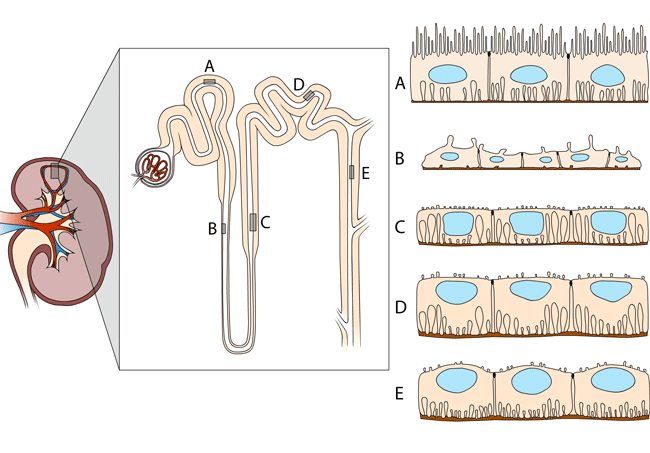 A
D
E
B
C
A
B
C
D
E