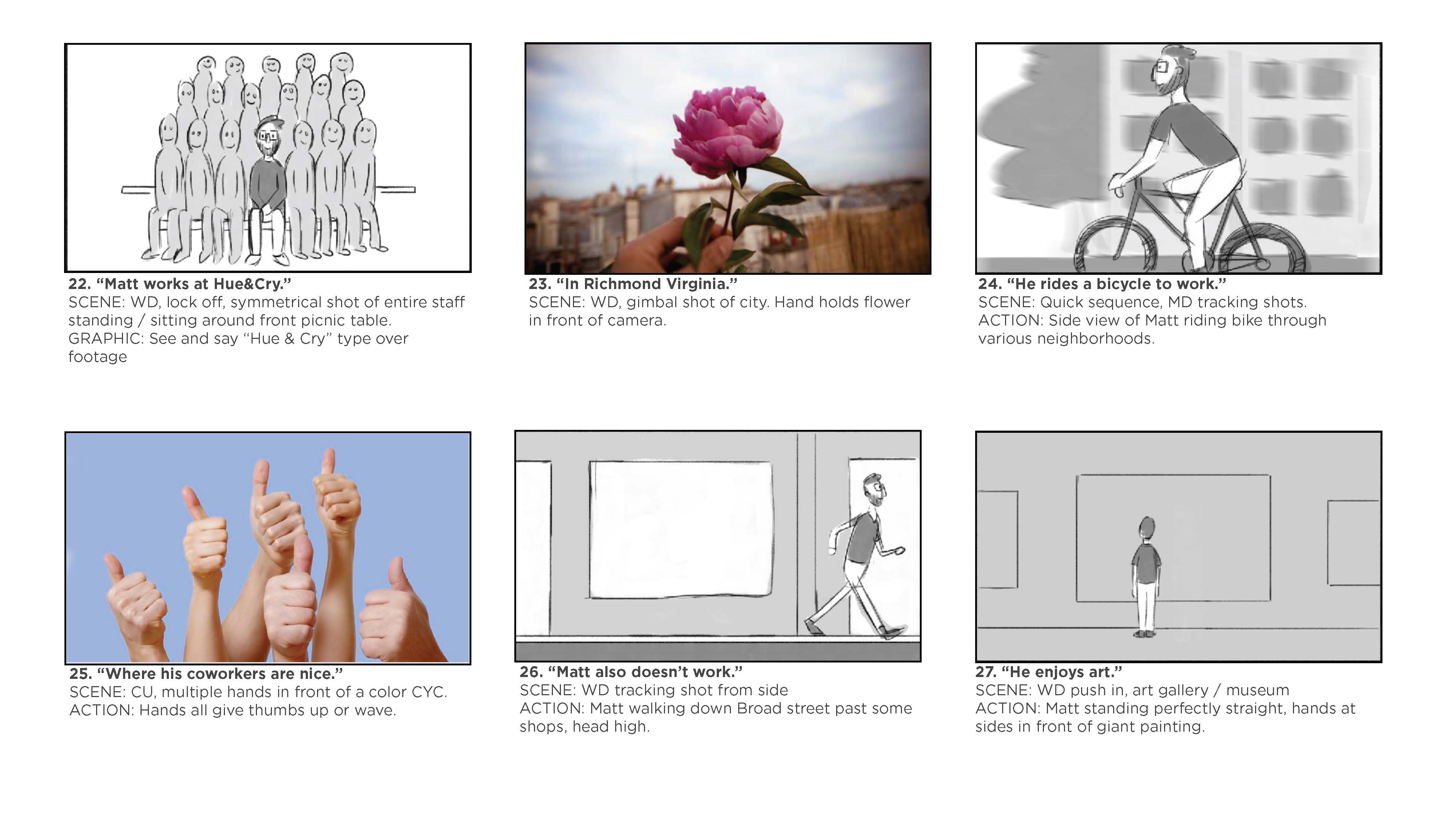 22. “Matt works at Hue&Cry.”
SCENE: WD, lock off, symmetrical shot of entire staff standing / sitting around front picnic table.
GRAPHIC: See and say “Hue & Cry” type over footage

23. “In Richmond Virginia.”
SCENE: WD, gimbal shot of city. Hand holds flower in front of camera.

24. “He rides a bicycle to work.”
SCENE: Quick sequence, MD tracking shots.
ACTION: Side view of Matt riding bike through various neighborhoods.

25. “Where his coworkers are nice.”
SCENE: CU, multiple hands in front of a color CYC.
ACTION: Hands all give thumbs up or wave.

26. “Matt also doesn’t work.”
SCENE: WD tracking shot from side
ACTION: Matt walking down Broad street past some shops, head high.

27. “He enjoys art.”
SCENE: WD push in, art gallery / museum
ACTION: Matt standing perfectly straight, hands at sides in front of giant painting.