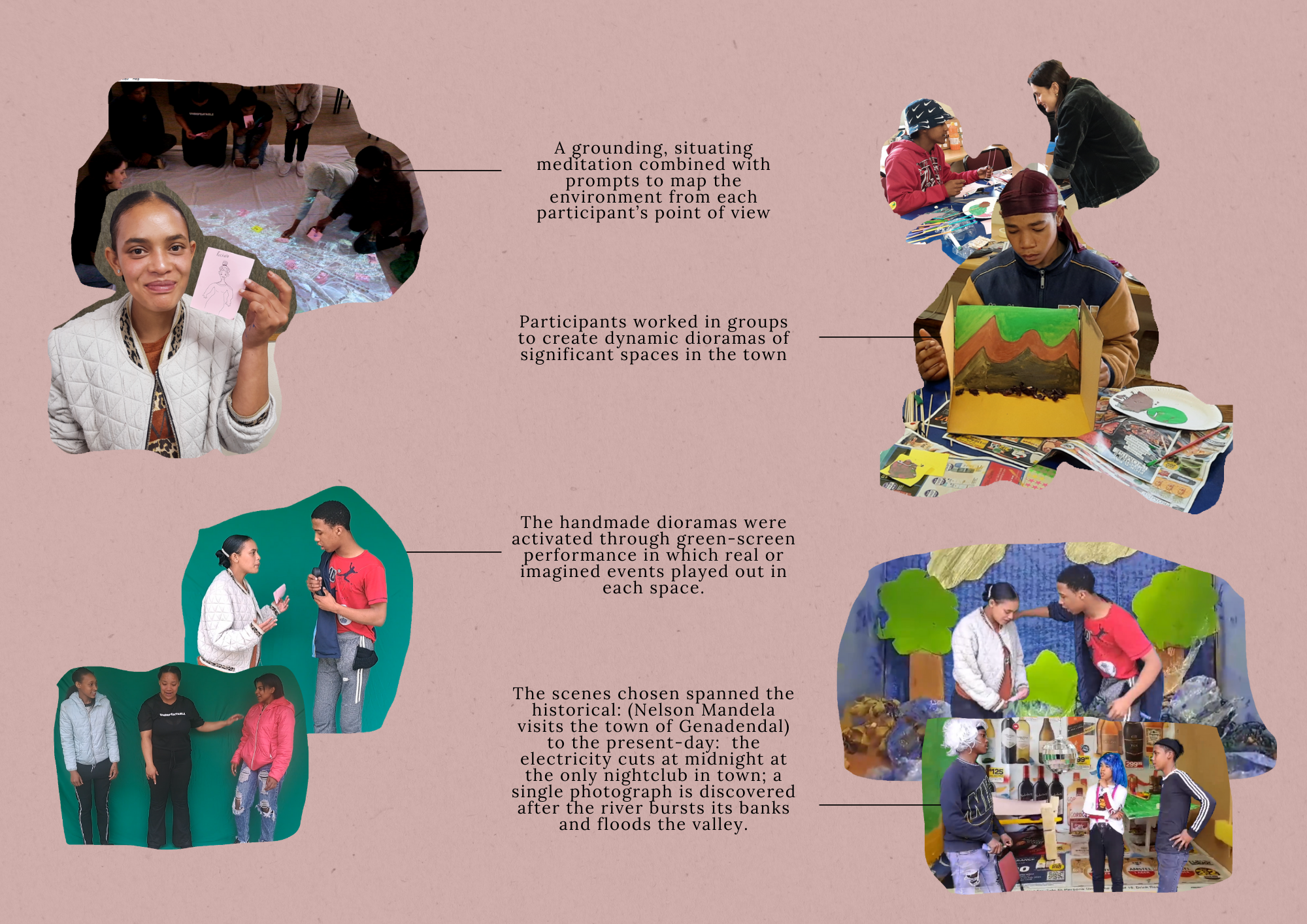 A grounding, situating meditation combined with prompts to map the environment from each participant's point of view

Participants worked in groups to create dynamic dioramas of significant spaces in the town

The handmade dioramas were activated through green-screen performance in which real or imagined events played out in each space.

The scenes chosen spanned the historical: (Nelson Mandela visits the town of Genadendal) to the present-day: the electricity cuts at midnight at the only nightclub in town; a single photograph is discovered after the river bursts its banks and floods the valley.