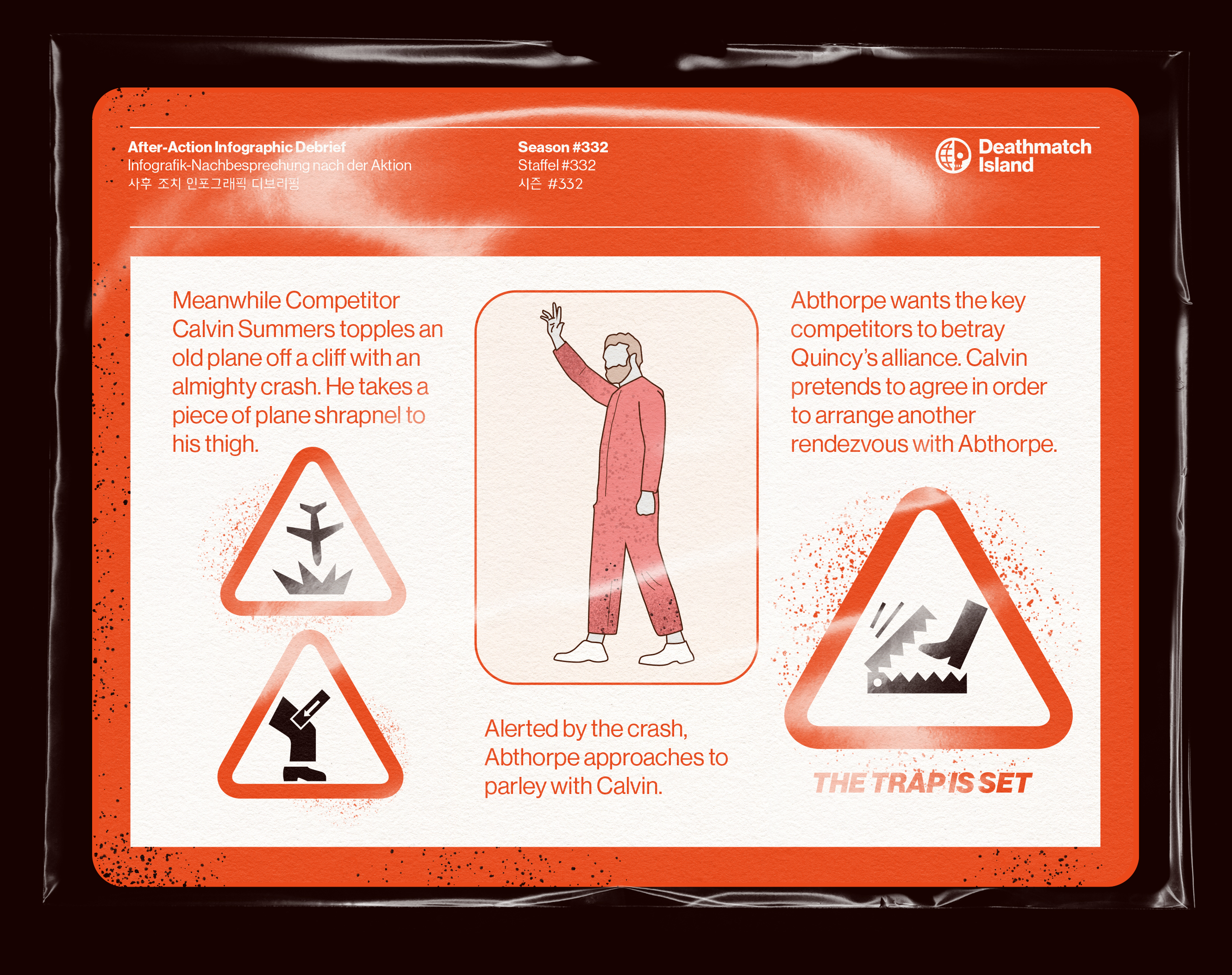 After-Action Infographic Debrief
Infografik-Nachbesprechung nach der Aktion
사후 조치 인포그래픽 디브리핑

Season #332
Staffel #332
시즌 #332

Deathmatch Island

Meanwhile Competitor Calvin Summers topples an old plane off a cliff with an almighty crash. He takes a piece of plane shrapnel to his thigh.

Alerted by the crash, Abthorpe approaches to parley with Calvin.

Abthorpe wants the key competitors to betray Quincy's alliance. Calvin pretends to agree in order to arrange another rendezvous with Abthorpe.

THE TRAP IS SET