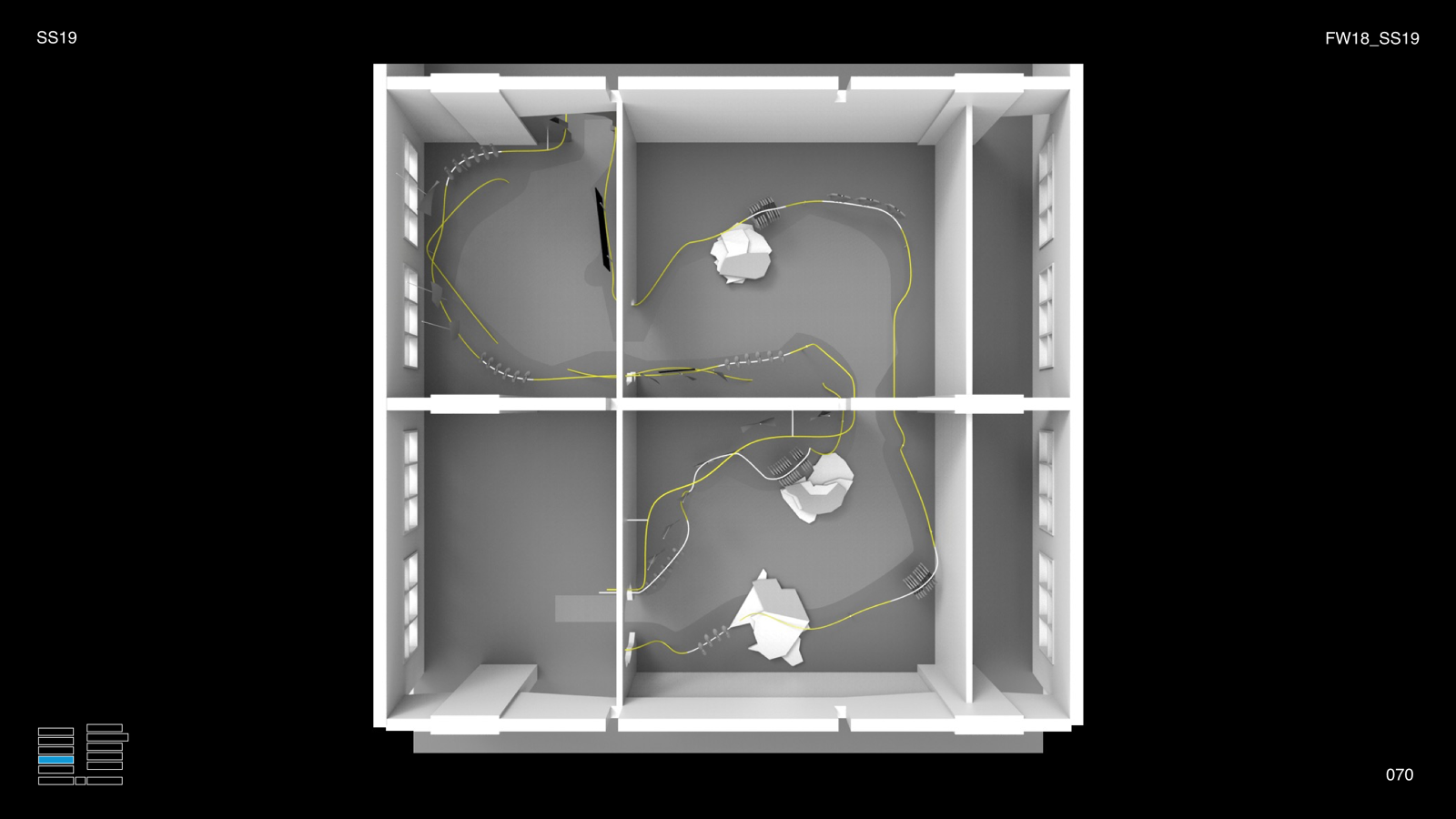 SS19

FW18_SS19

070