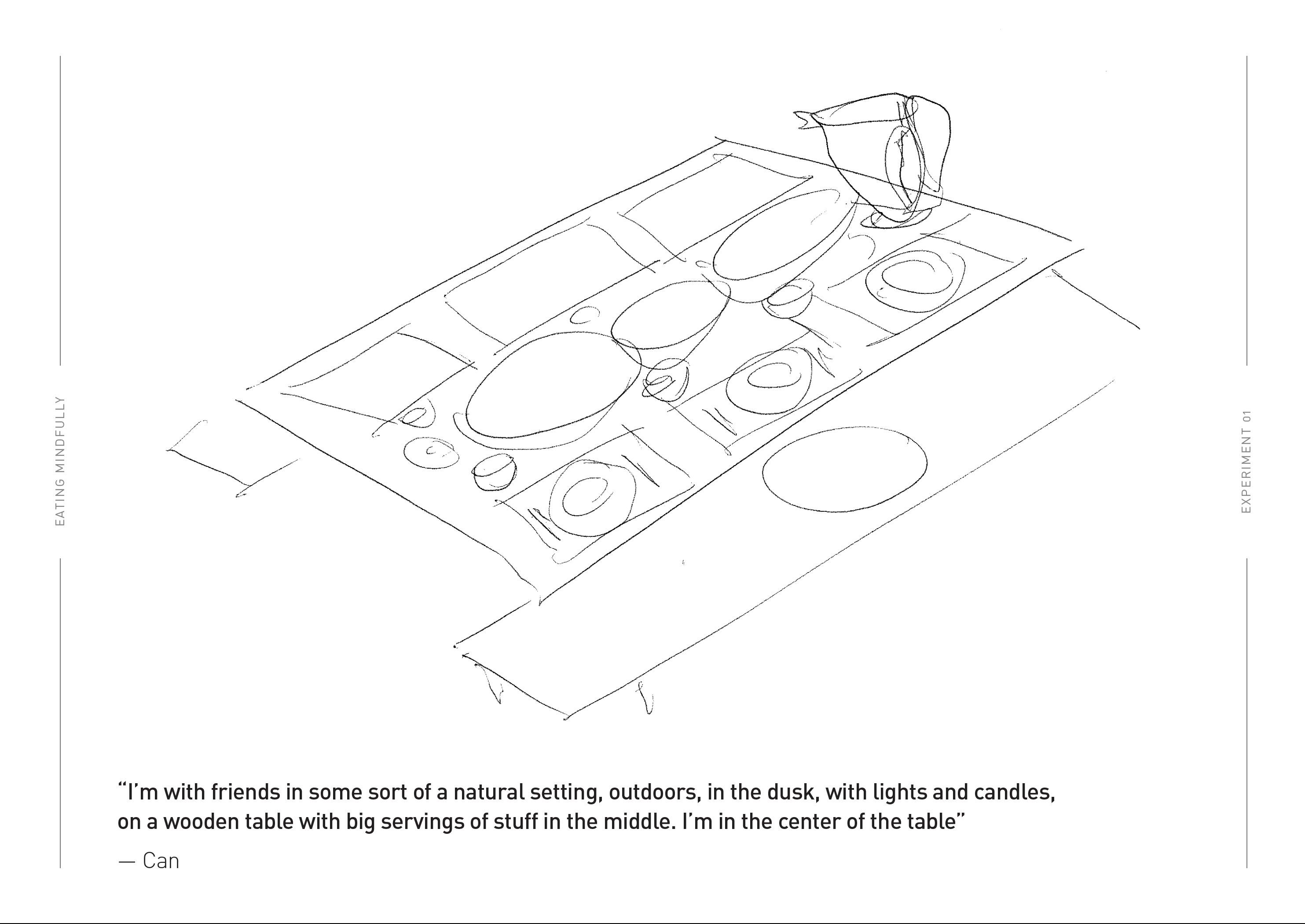 EATING MINDFULLY

EXPERIMENT 01

“I’m with friends in some sort of a natural setting, outdoors, in the dusk, with lights and candles, on a wooden table with big servings of stuff in the middle. I’m in the center of the table”

— Can