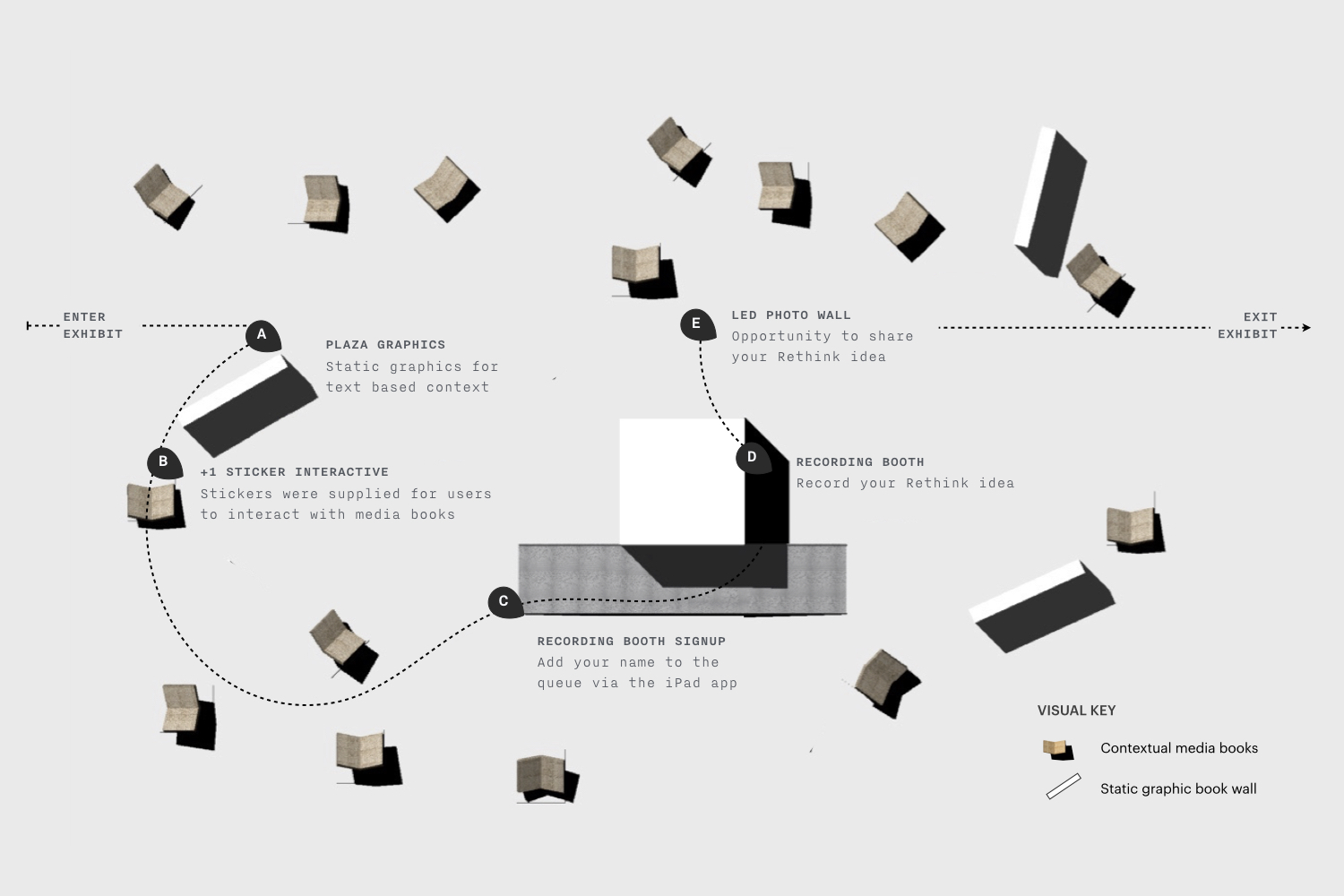 ENTER EXHIBIT

A

PLAZA GRAPHICS
Static graphics for text based context

B

+1 STICKER INTERACTIVE
Stickers were supplied for users to interact with media books

C

RECORDING BOOTH SIGNUP
Add your name to the queue via the iPad app

D

RECORDING BOOTH
Record your Rethink idea

E

LED PHOTO WALL
Opportunity to share your Rethink idea

EXIT EXHIBIT

VISUAL KEY
Contextual media books
Static graphic book wall