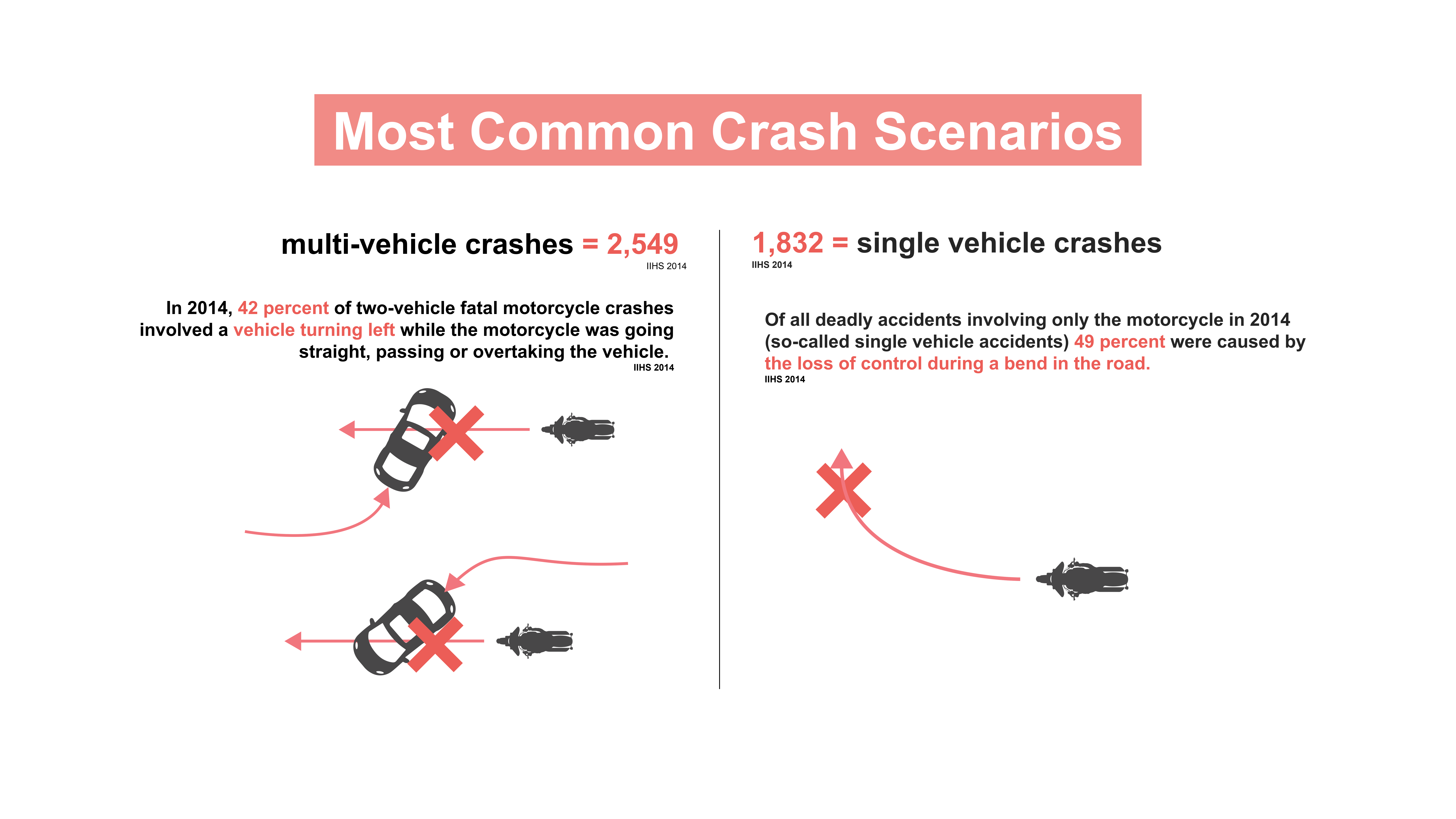 Most Common Crash Scenarios

multi-vehicle crashes = 2,549
IIHS 2014

In 2014, 42 percent of two-vehicle fatal motorcycle crashes involved a vehicle turning left while the motorcycle was going straight, passing or overtaking the vehicle.
IIHS 2014

1,832 = single vehicle crashes
IIHS 2014

Of all deadly accidents involving only the motorcycle in 2014 (so-called single vehicle accidents) 49 percent were caused by the loss of control during a bend in the road.
IIHS 2014