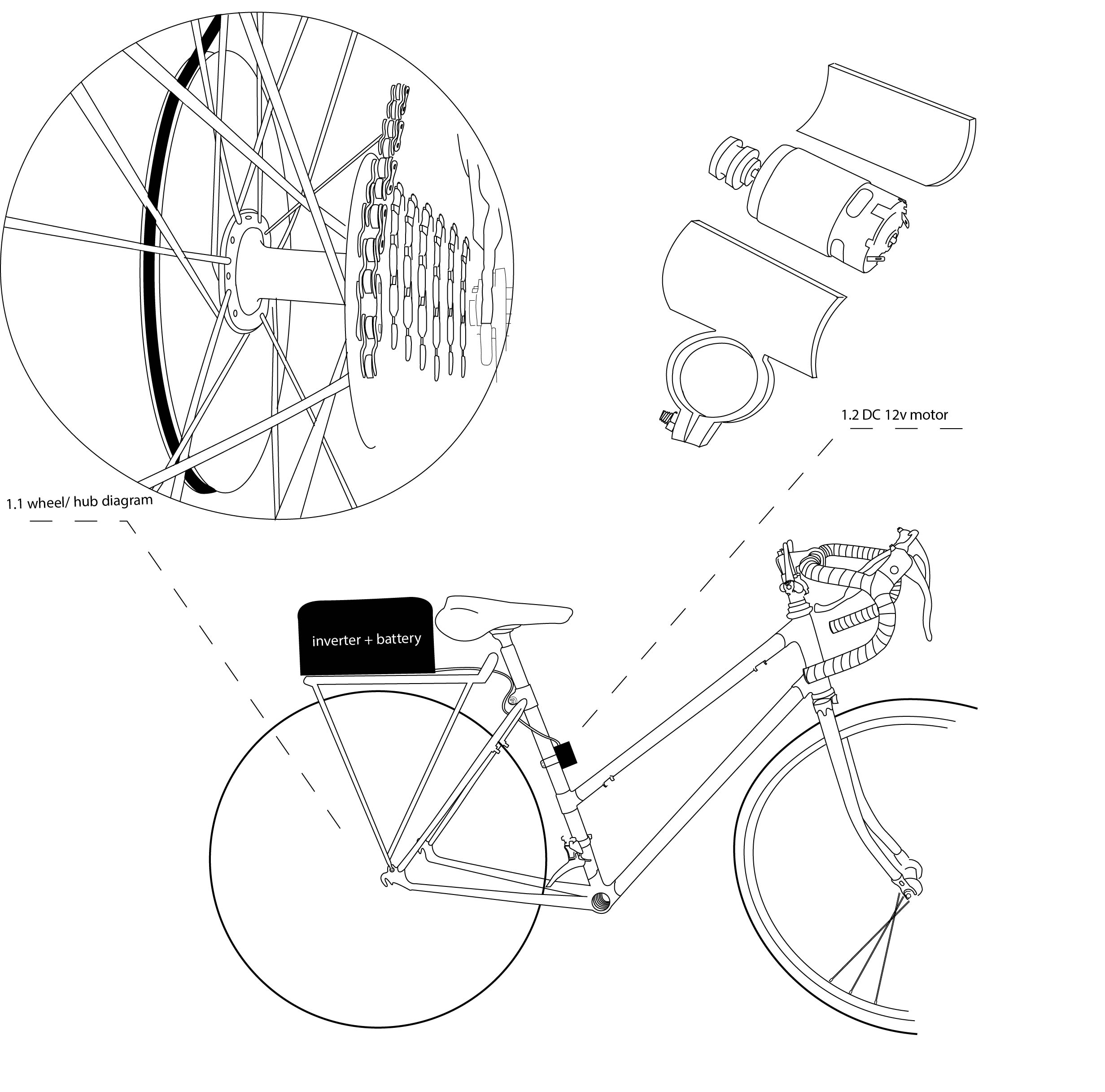 1.2 DC 12v motor

1.1 wheel/ hub diagram

inverter + battery