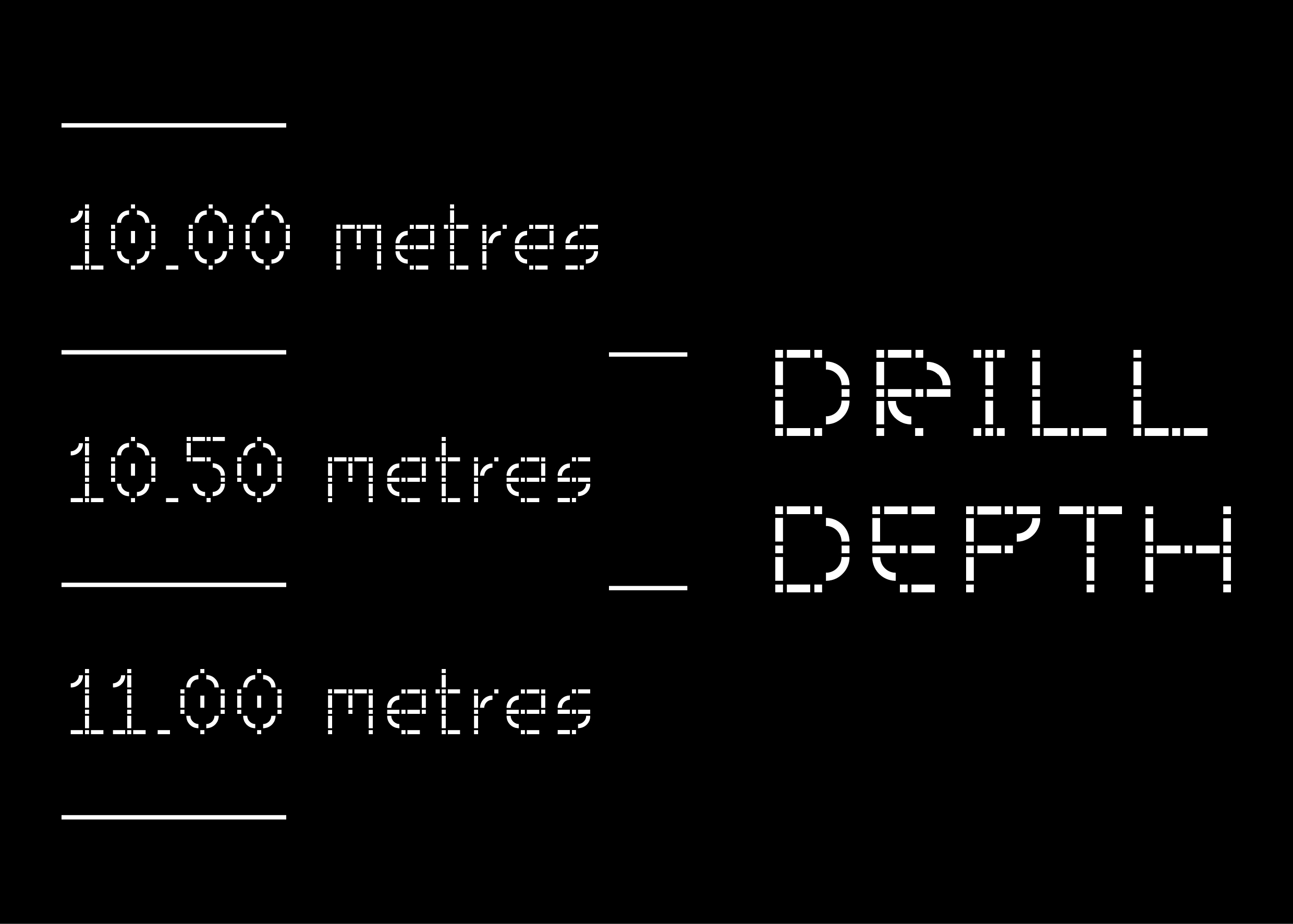 10.00 metres

10.50 metres

11.00 metres

DRILL
DEPTH