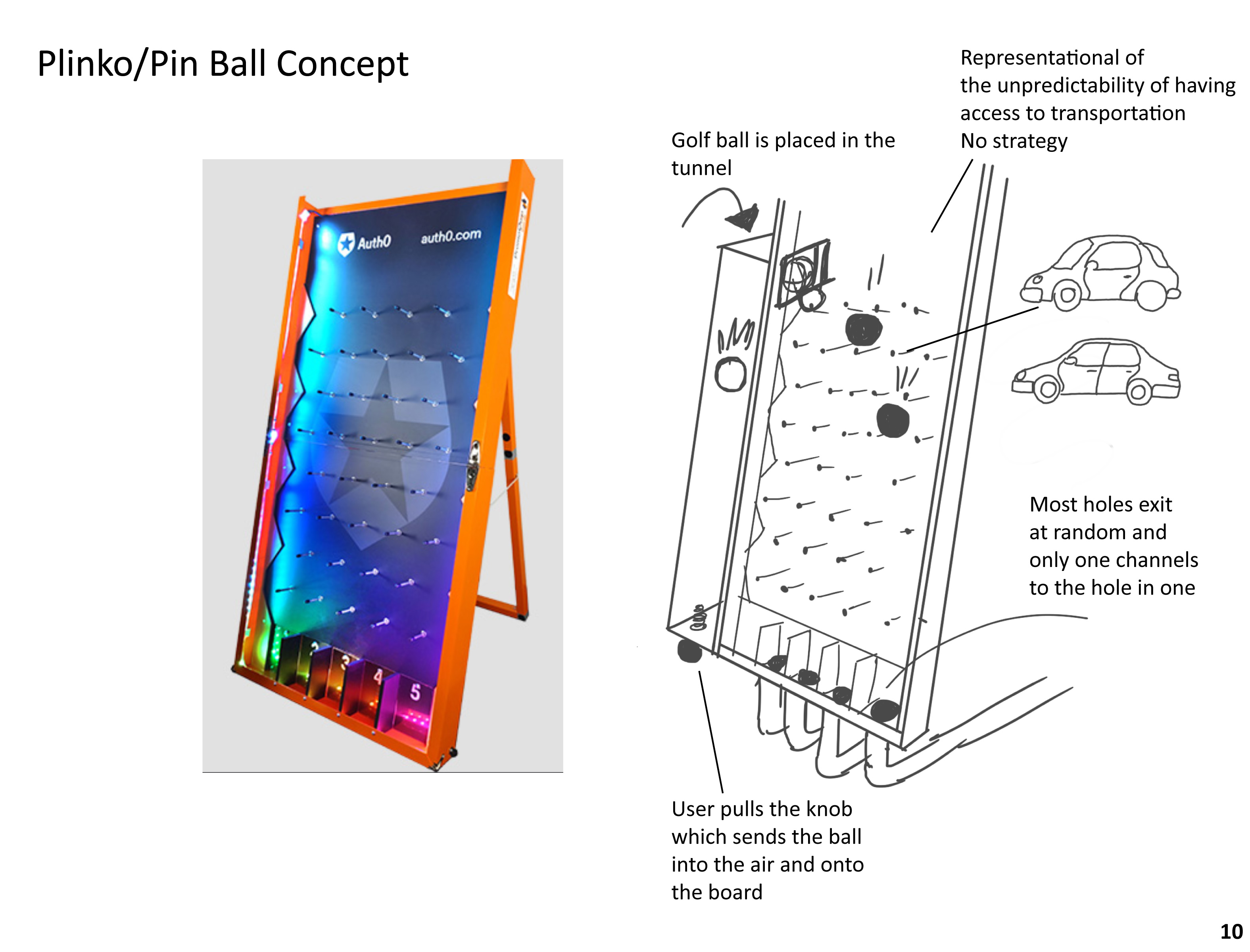 Plinko/Pin Ball Concept

Auth0 auth0.com

2 3 4 5

Golf ball is placed in the tunnel

Representational of the unpredictability of having access to transportation
No strategy

Most holes exit at random and only one channels to the hole in one

User pulls the knob which sends the ball into the air and onto the board

10