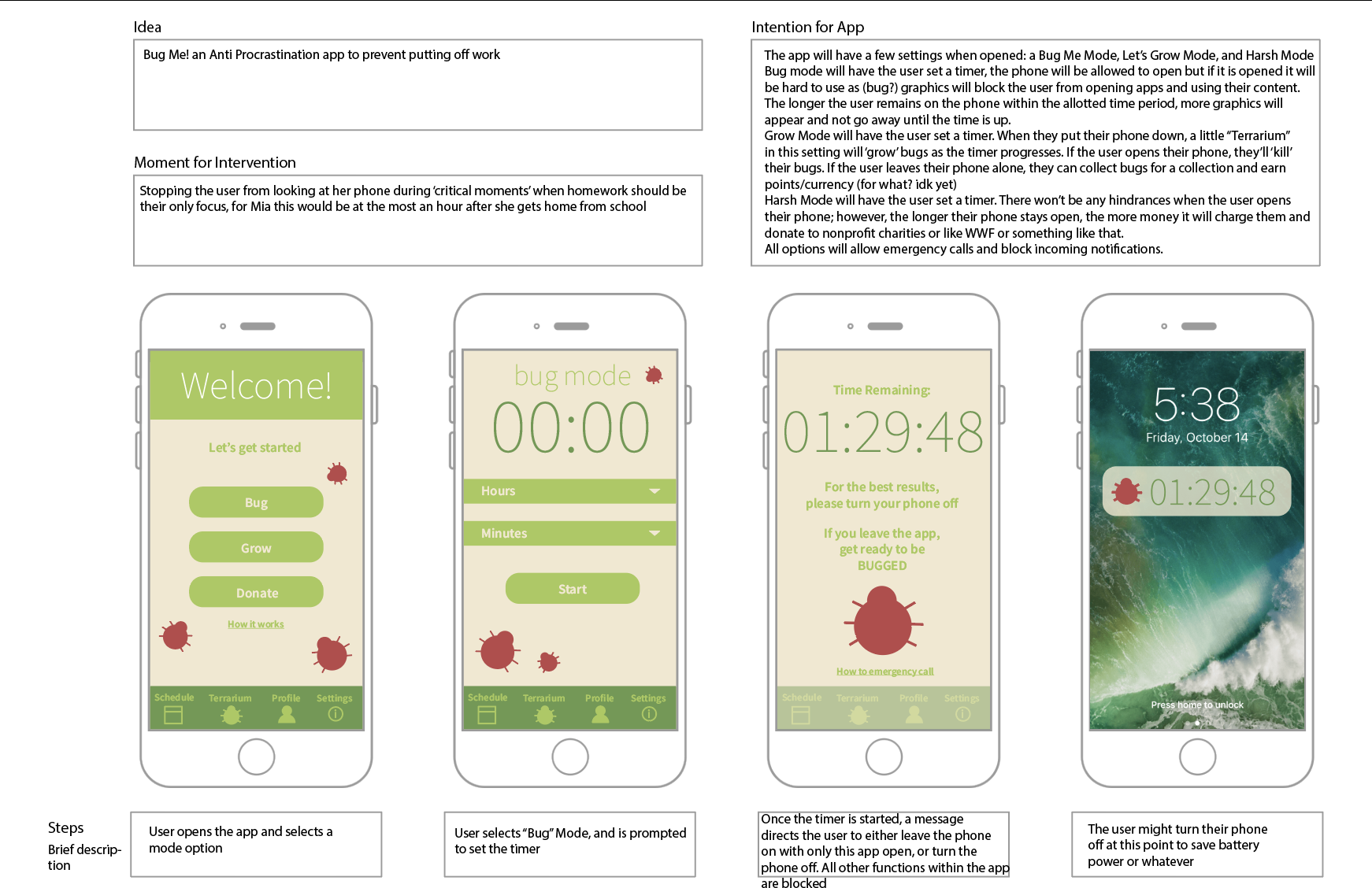 Idea

Bug Me! an Anti Procrastination app to prevent putting off work

Moment for Intervention

Stopping the user from looking at her phone during 'critical moments' when homework should be their only focus, for Mia this would be at the most an hour after she gets home from school

Intention for App

The app will have a few settings when opened: a Bug Me Mode, Let's Grow Mode, and Harsh Mode
Bug mode will have the user set a timer, the phone will be allowed to open but if it is opened it will be hard to use as (bug?) graphics will block the user from opening apps and using their content. The longer the user remains on the phone within the allotted time period, more graphics will appear and not go away until the time is up.
Grow Mode will have the user set a timer. When they put their phone down, a little "Terrarium" in this setting will 'grow' bugs as the timer progresses. If the user opens their phone, they'll 'kill' their bugs. If the user leaves their phone alone, they can collect bugs for a collection and earn points/currency (for what? idk yet)
Harsh Mode will have the user set a timer. There won't be any hindrances when the user opens their phone; however, the longer their phone stays open, the more money it will charge them and donate to nonprofit charities or like WWF or something like that.
All options will allow emergency calls and block incoming notifications.

Welcome!

Let's get started

Bug

Grow

Donate

How it works

Schedule Terrarium Profile Settings

bug mode

00:00

Hours

Minutes

Start

Schedule Terrarium Profile Settings

Time Remaining:

01:29:48

For the best results, please turn your phone off

If you leave the app, get ready to be BUGGED

How to emergency call

Schedule Terrarium Profile Settings

5:38

Friday, October 14

01:29:48

Press home to unlock

Steps
Brief description

User opens the app and selects a mode option

User selects "Bug" Mode, and is prompted to set the timer

Once the timer is started, a message directs the user to either leave the phone on with only this app open, or turn the phone off. All other functions within the app are blocked

The user might turn their phone off at this point to save battery power or whatever