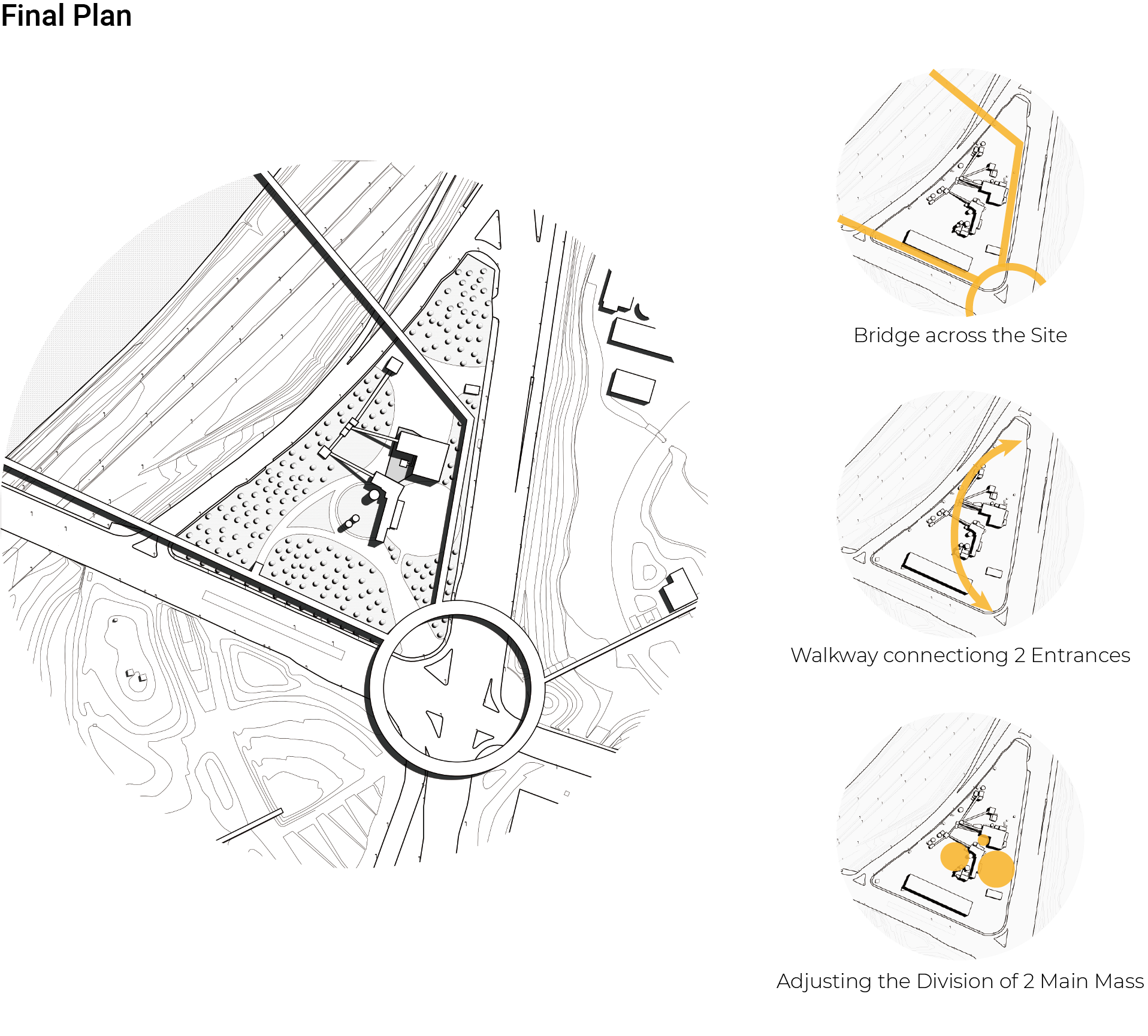 Final Plan

Bridge across the Site

Walkway connectiong 2 Entrances

Adjusting the Division of 2 Main Mass