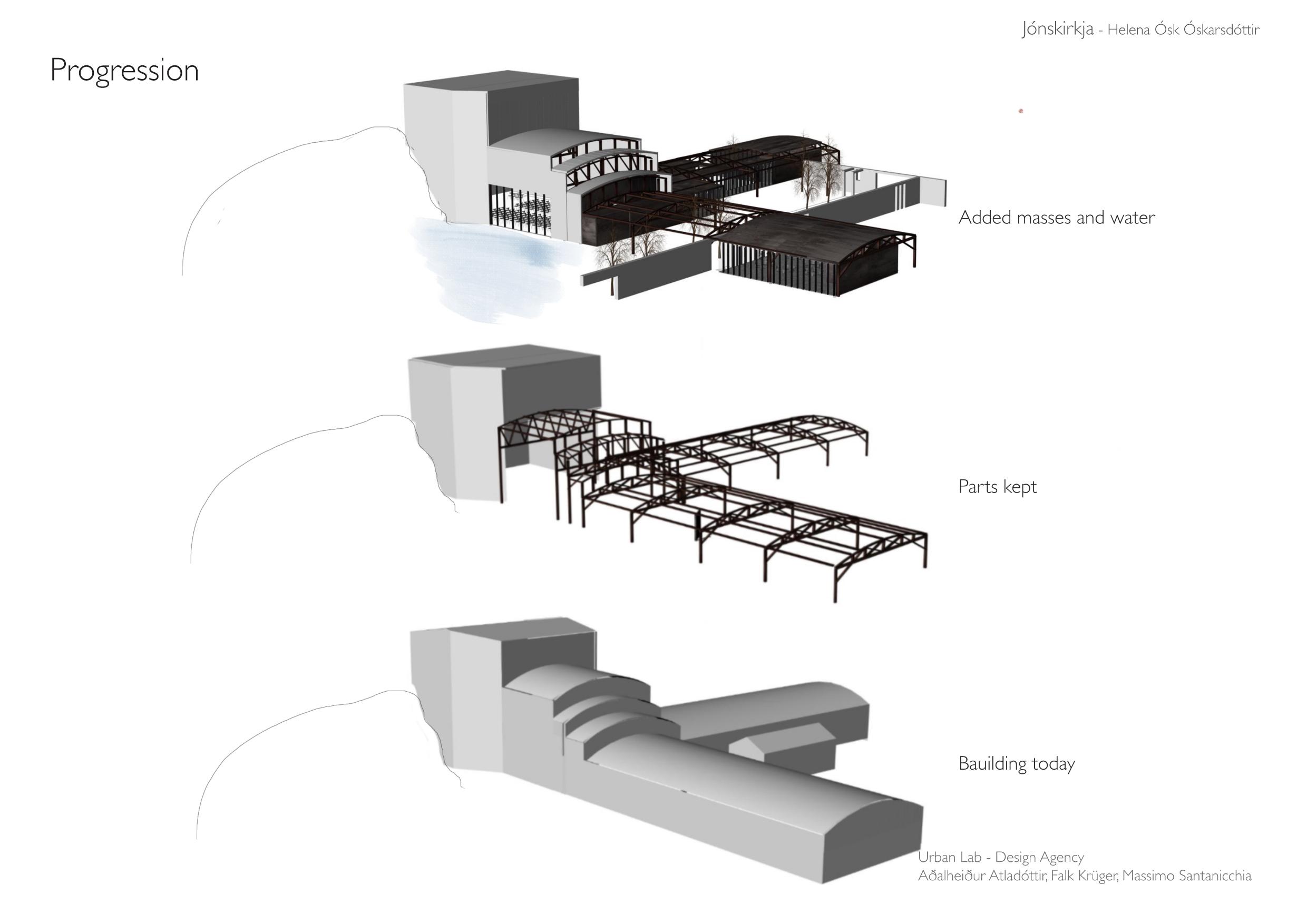 Jónskirkja - Helena Ósk Óskarsdóttir

Progression

Added masses and water

Parts kept

Bauilding today

Urban Lab - Design Agency
Aðalheiður Atladóttir, Falk Krüger, Massimo Santanicchia