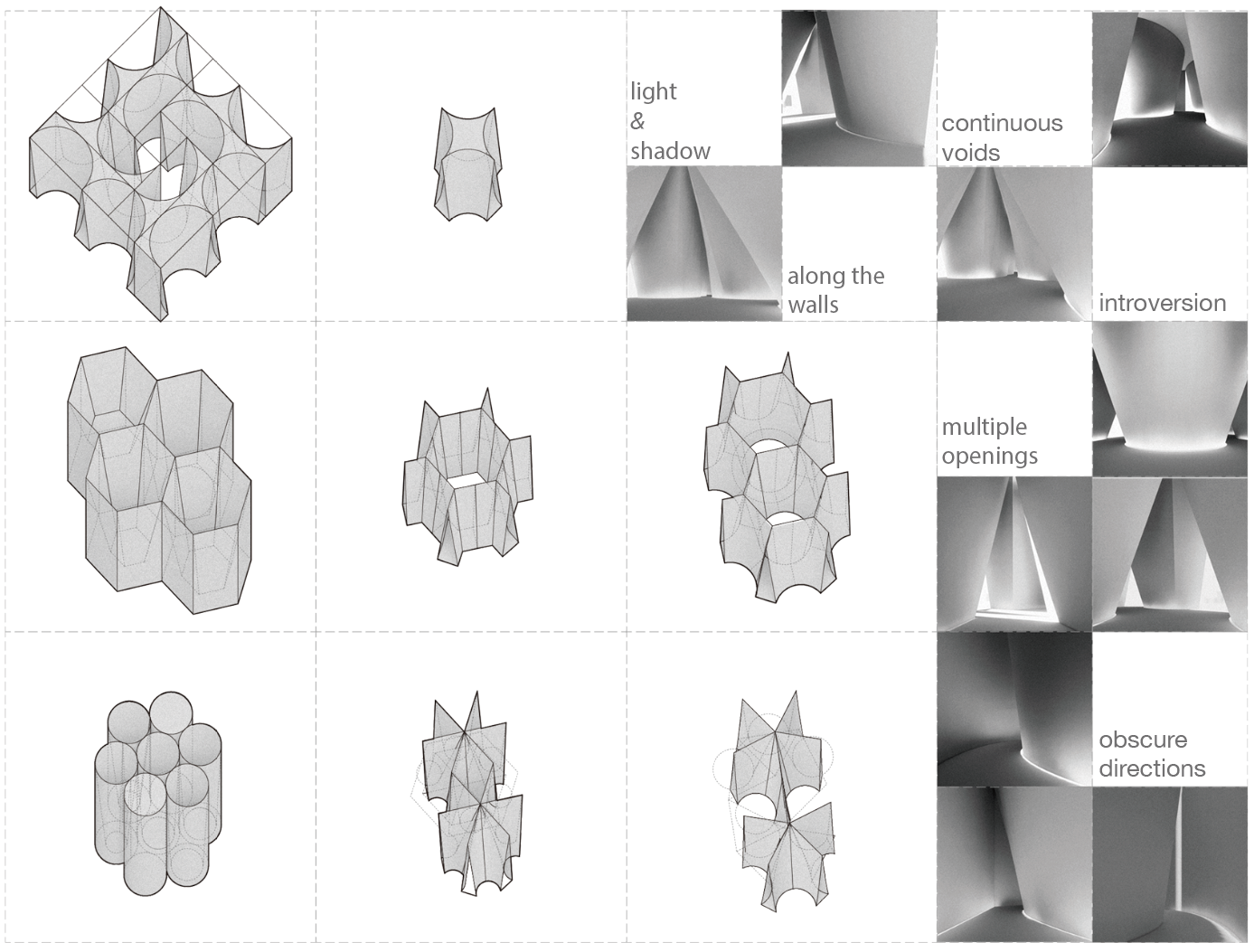 light
&
shadow

continuous
voids

along the
walls

introversion

multiple
openings

obscure
directions