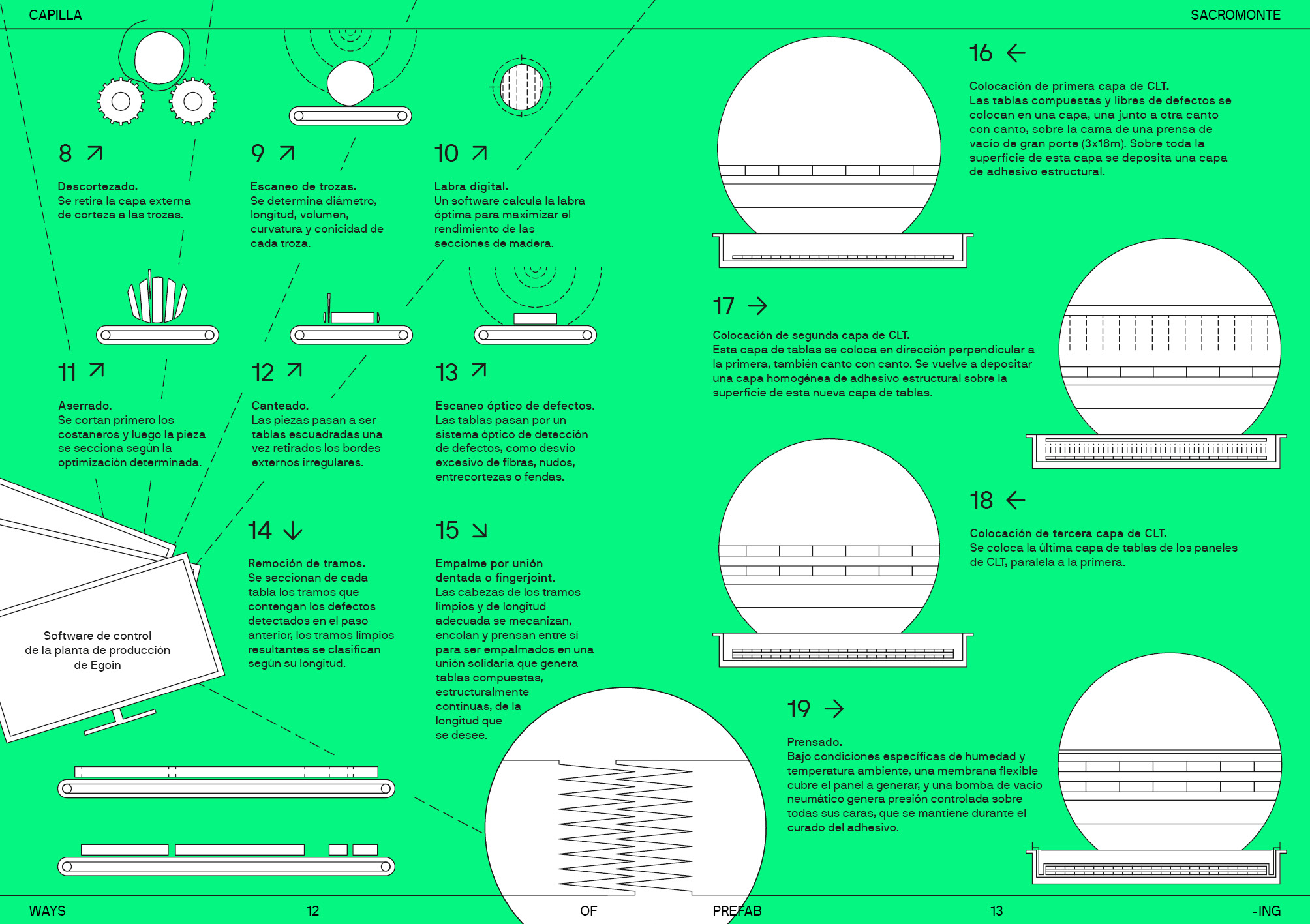 CAPILLA

SACROMONTE

8 ↗

Descortezado.
Se retira la capa externa de corteza a las trozas.

9 ↗

Escaneo de trozas.
Se determina diámetro, longitud, volumen, curvatura y conicidad de cada troza.

10 ↗

Labra digital.
Un software calcula la labra óptima para maximizar el rendimiento de las secciones de madera.

11 ↗

Aserrado.
Se cortan primero los costaneros y luego la pieza se secciona según la optimización determinada.

12 ↗

Canteado.
Las piezas pasan a ser tablas escuadradas una vez retirados los bordes externos irregulares.

13 ↗

Escaneo óptico de defectos.
Las tablas pasan por un sistema óptico de detección de defectos, como desvío excesivo de fibras, nudos, entrecortezas o fendas.

Software de control de la planta de producción de Egoin

14 ↓

Remoción de tramos.
Se seccionan de cada tabla los tramos que contengan los defectos detectados en el paso anterior, los tramos limpios resultantes se clasifican según su longitud.

15 ↘

Empalme por unión dentada o fingerjoint.
Las cabezas de los tramos limpios y de longitud adecuada se mecanizan, encolan y prensan entre sí para ser empalmados en una unión solidaria que genera tablas compuestas, estructuralmente continuas, de la longitud que se desee.

16 ←

Colocación de primera capa de CLT.
Las tablas compuestas y libres de defectos se colocan en una capa, una junto a otra canto con canto, sobre la cama de una prensa de vacío de gran porte (3x18m). Sobre toda la superficie de esta capa se deposita una capa de adhesivo estructural.

17 →

Colocación de segunda capa de CLT.
Esta capa de tablas se coloca en dirección perpendicular a la primera, también canto con canto. Se vuelve a depositar una capa homogénea de adhesivo estructural sobre la superficie de esta nueva capa de tablas.

18 ←

Colocación de tercera capa de CLT.
Se coloca la última capa de tablas de los paneles de CLT, paralela a la primera.

19 →

Prensado.
Bajo condiciones específicas de humedad y temperatura ambiente, una membrana flexible cubre el panel a generar, y una bomba de vacío neumático genera presión controlada sobre todas sus caras, que se mantiene durante el curado del adhesivo.

WAYS 12 OF PREFAB 13 -ING