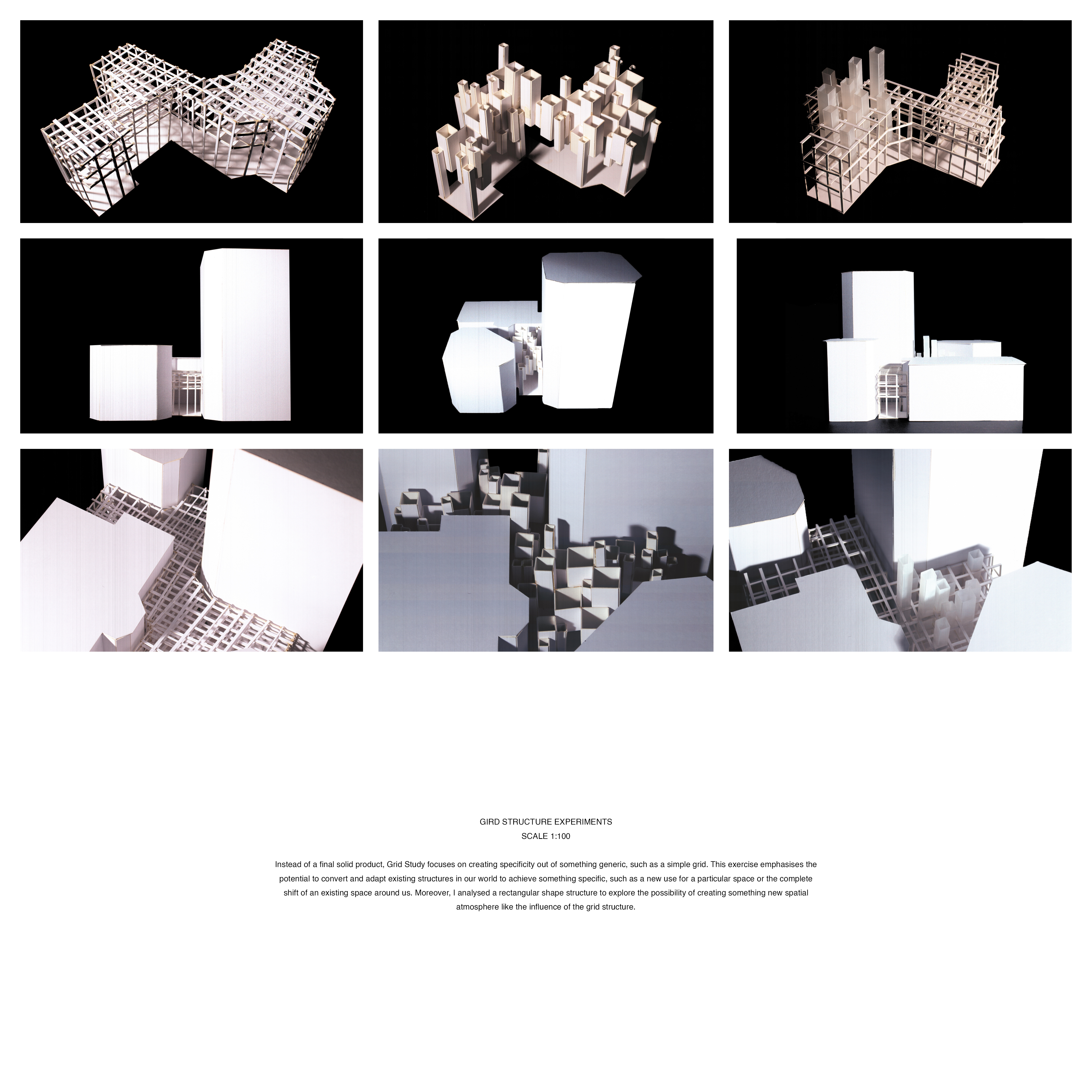 GIRD STRUCTURE EXPERIMENTS
SCALE 1:100

Instead of a final solid product, Grid Study focuses on creating specificity out of something generic, such as a simple grid. This exercise emphasises the potential to convert and adapt existing structures in our world to achieve something specific, such as a new use for a particular space or the complete shift of an existing space around us. Moreover, I analysed a rectangular shape structure to explore the possibility of creating something new spatial atmosphere like the influence of the grid structure.