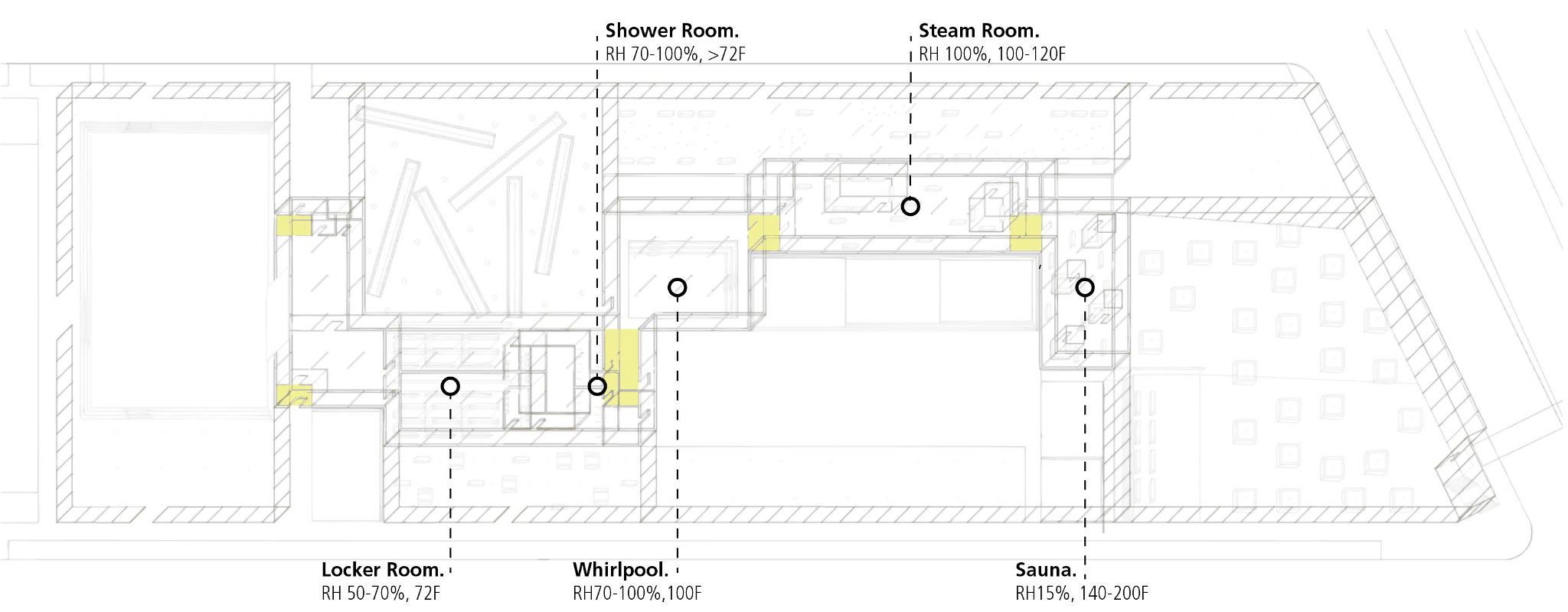 Shower Room.
RH 70-100%, >72F

Steam Room.
RH 100%, 100-120F

Locker Room.
RH 50-70%, 72F

Whirlpool.
RH70-100%,100F

Sauna.
RH15%, 140-200F